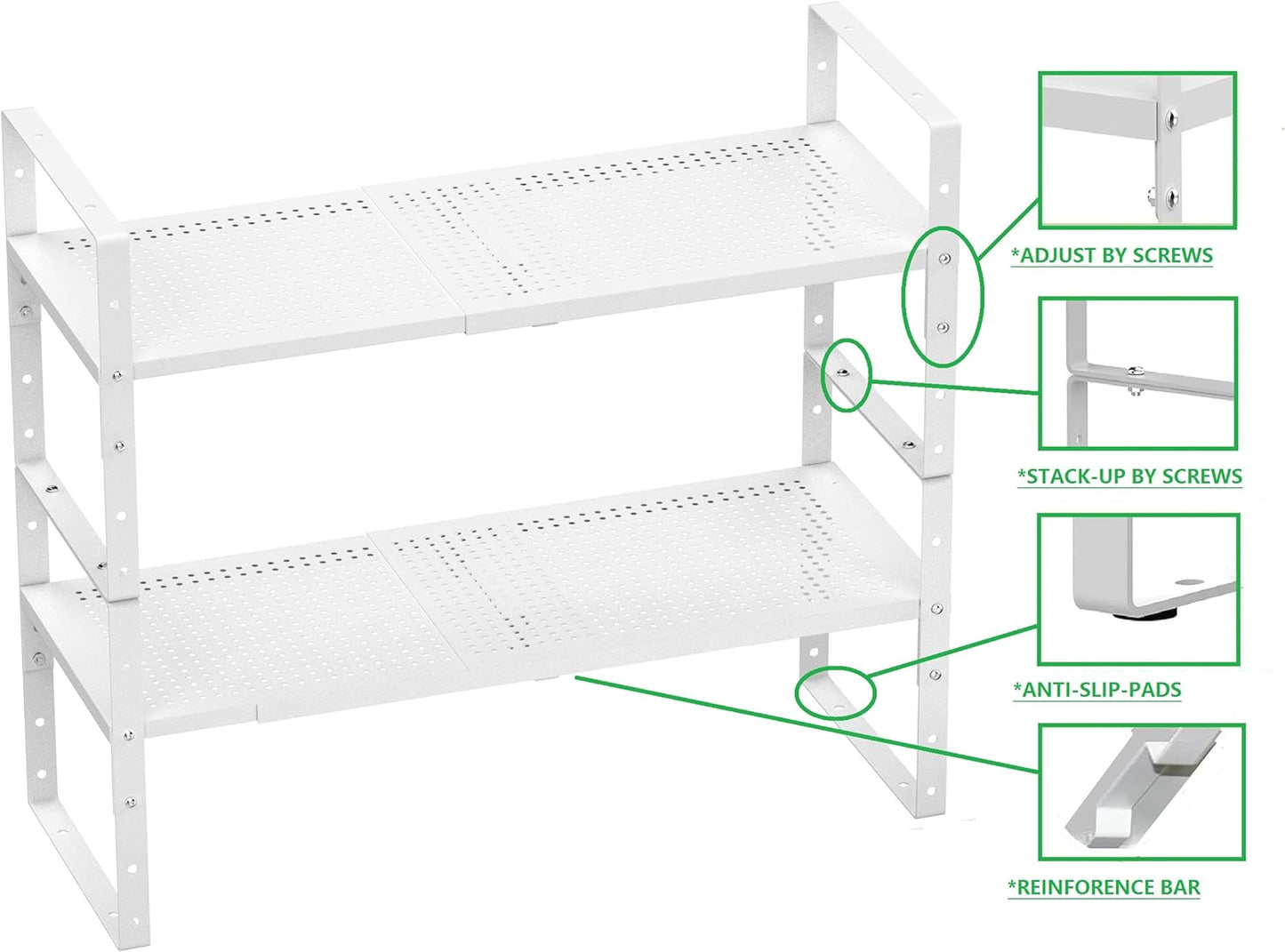 *ADJUST BY SCREWS

*STACK-UP BY SCREWS

*ANTI-SLIP-PADS

*REINFORENCE BAR