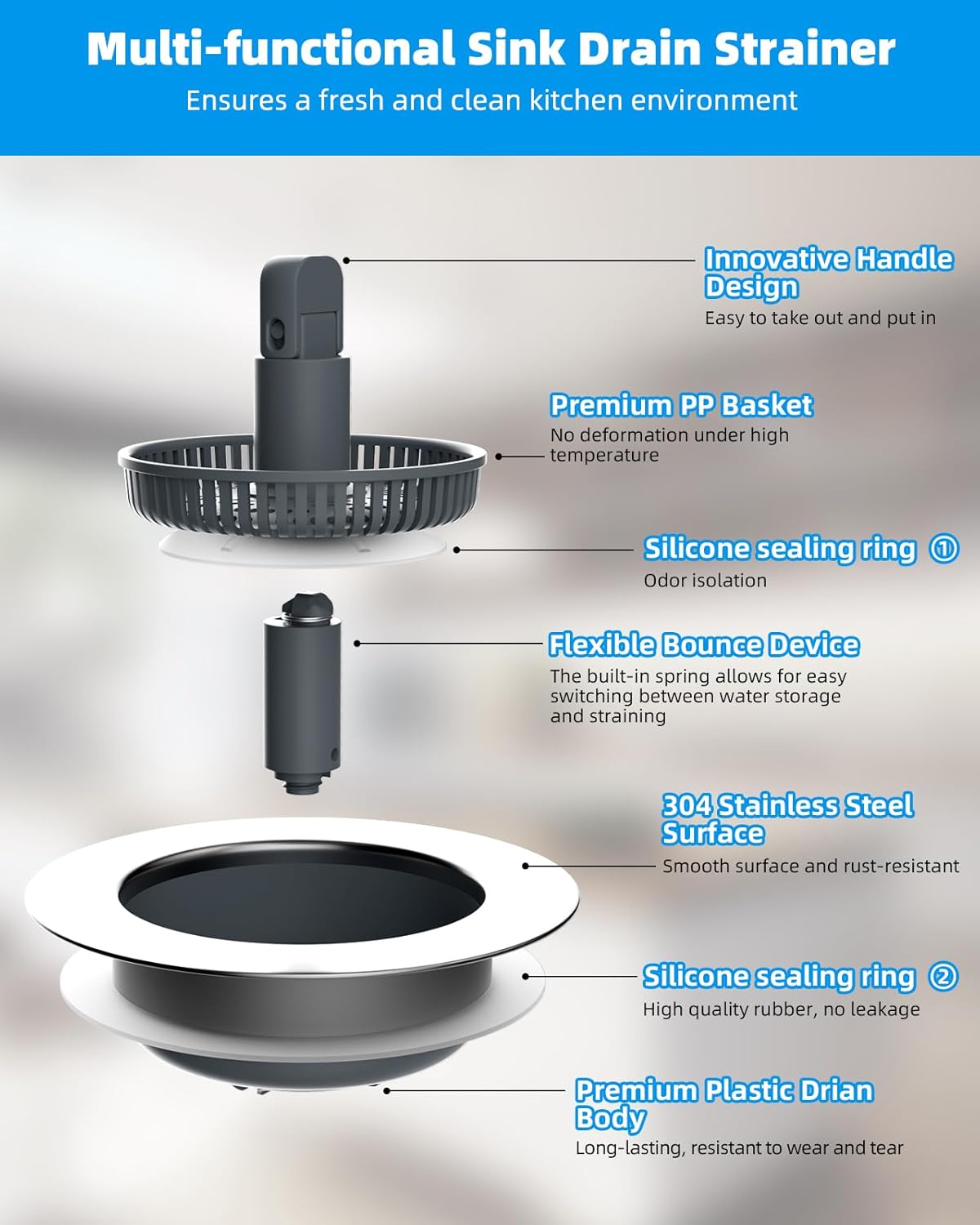 Multi-functional Sink Drain Strainer

Ensures a fresh and clean kitchen environment

Innovative Handle Design

Easy to take out and put in

Premium PP Basket

No deformation under high temperature

Silicone sealing ring ①

Odor isolation

Flexible Bounce Device

The built-in spring allows for easy switching between water storage and straining

304 Stainless Steel Surface

Smooth surface and rust-resistant

Silicone sealing ring ②

High quality rubber, no leakage

Premium Plastic Drian Body

Long-lasting, resistant to wear and tear