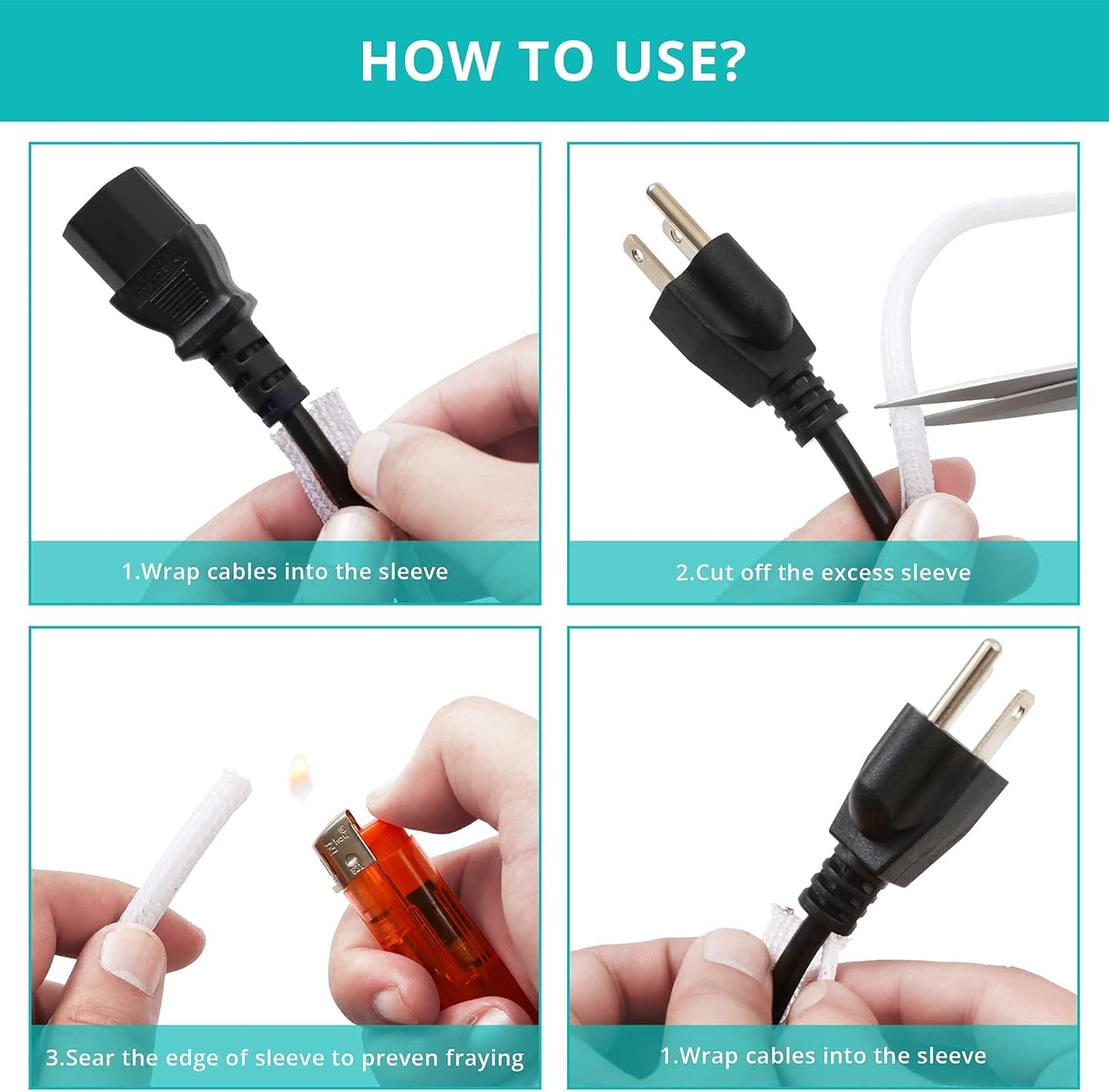 HOW TO USE?

1.Wrap cables into the sleeve

2.Cut off the excess sleeve

3.Sear the edge of sleeve to preven fraying

1.Wrap cables into the sleeve