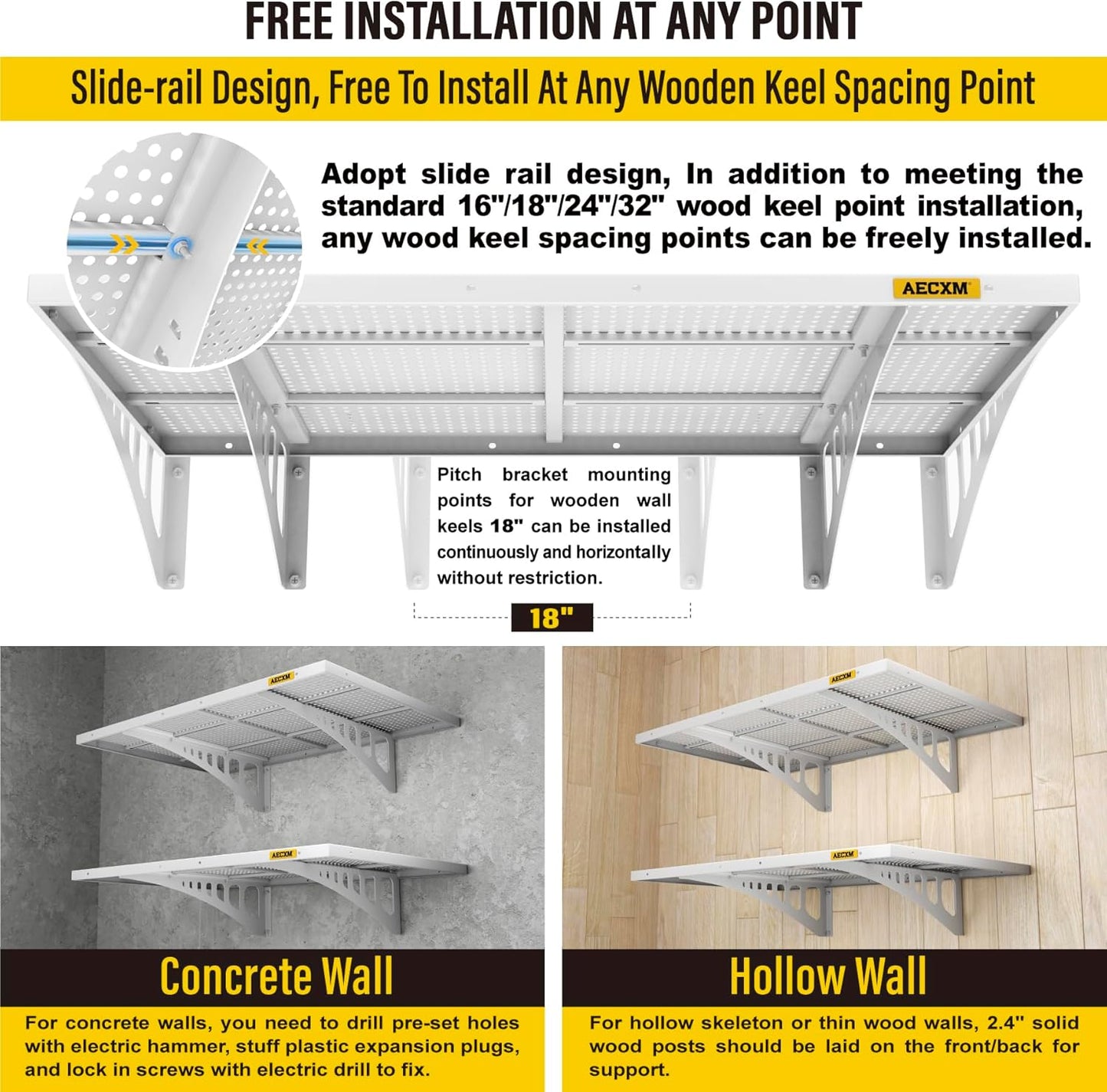 FREE INSTALLATION AT ANY POINT

Slide-rail Design, Free To Install At Any Wooden Keel Spacing Point

Adopt slide rail design, In addition to meeting the standard 16"/18"/24"/32" wood keel point installation, any wood keel spacing points can be freely installed.

AECXM

Pitch bracket mounting points for wooden wall keels 18" can be installed continuously and horizontally without restriction.

18"

AECXM

AECXM

AECXM

AECXM

Concrete Wall

For concrete walls, you need to drill pre-set holes with electric hammer, stuff plastic expansion plugs, and lock in screws with electric drill to fix.

Hollow Wall

For hollow skeleton or thin wood walls, 2.4" solid wood posts should be laid on the front/back for support.