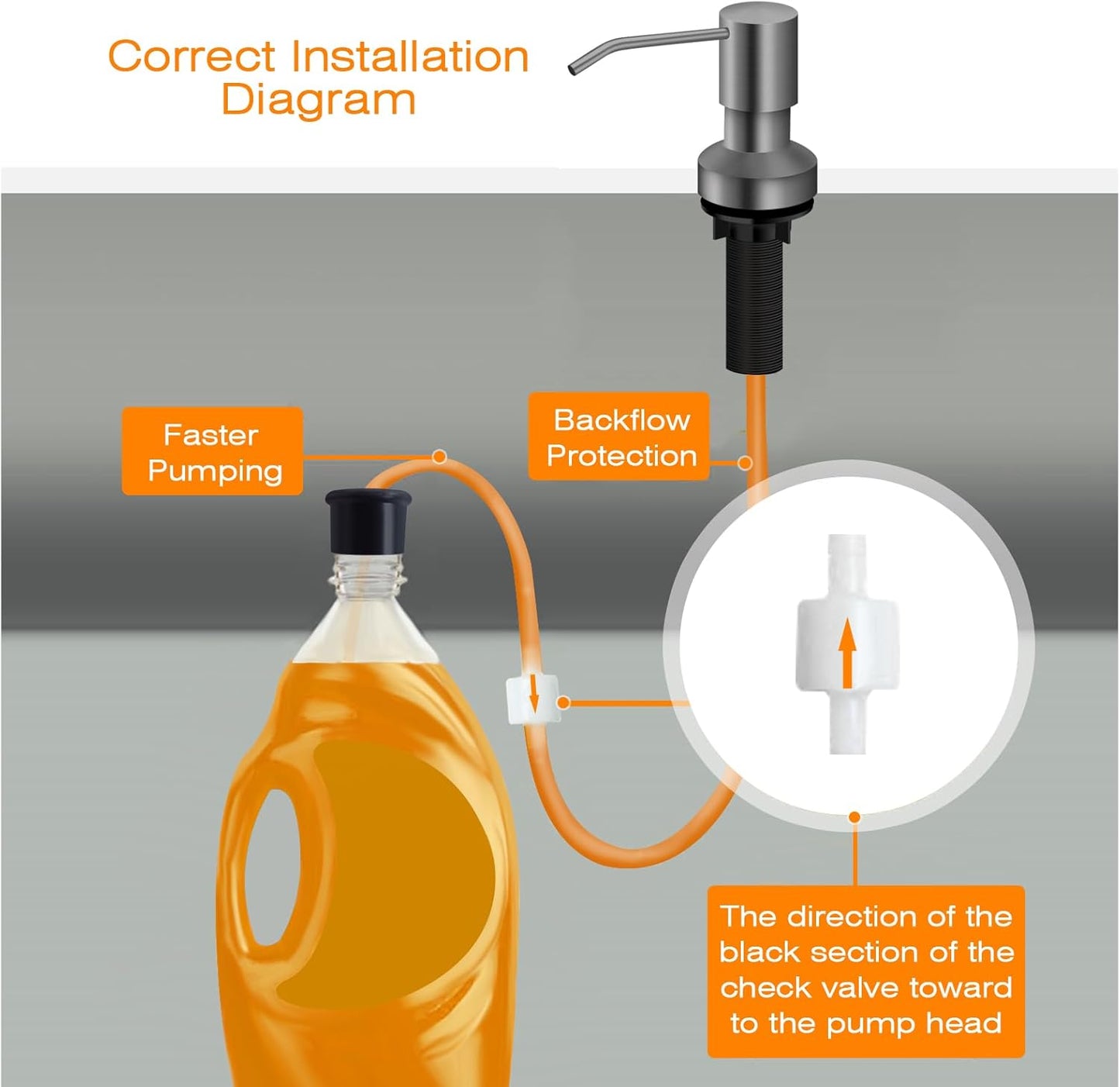 Correct Installation Diagram

Faster Pumping

Backflow Protection

The direction of the black section of the check valve toward to the pump head