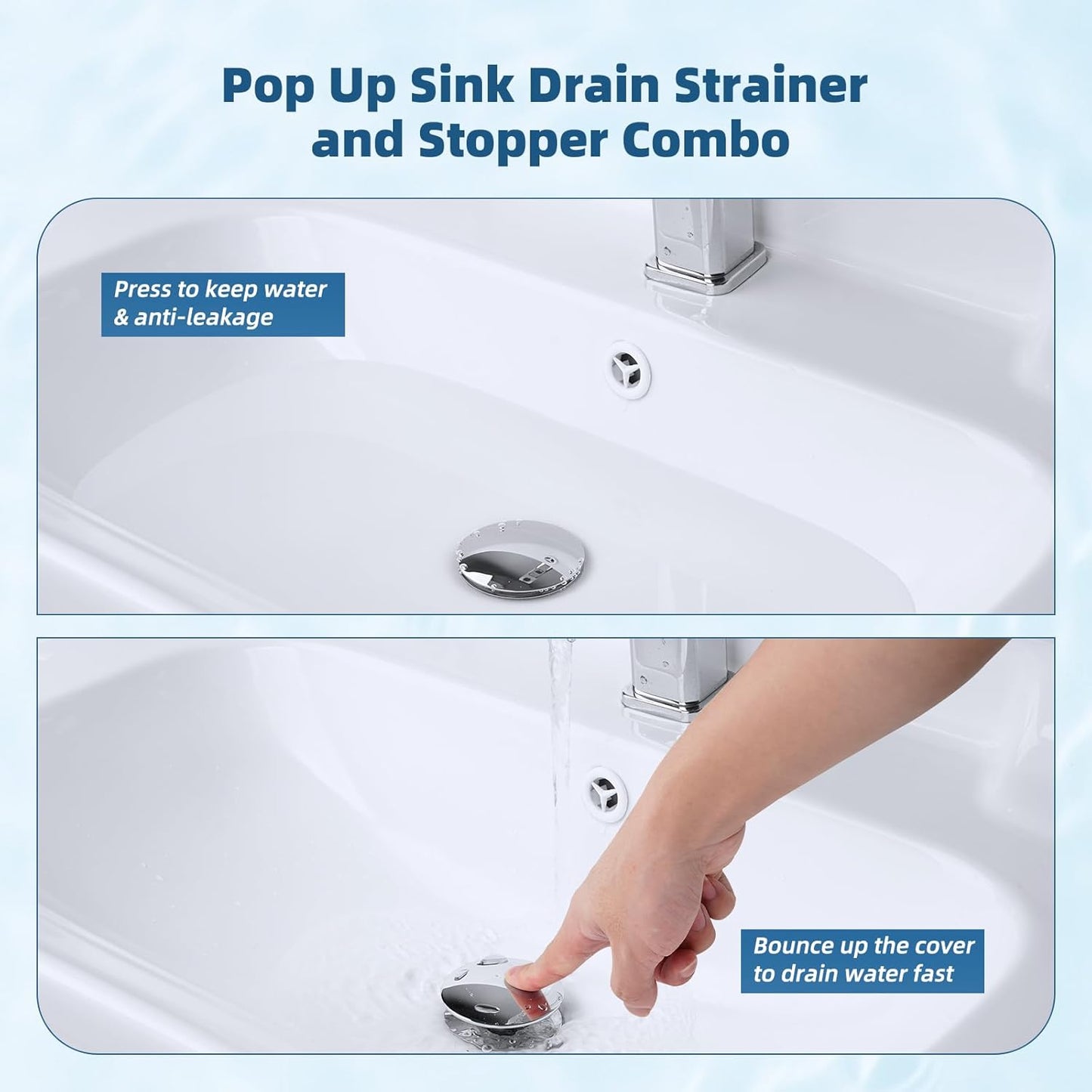 Pop Up Sink Drain Strainer and Stopper Combo

Press to keep water & anti-leakage

Bounce up the cover to drain water fast