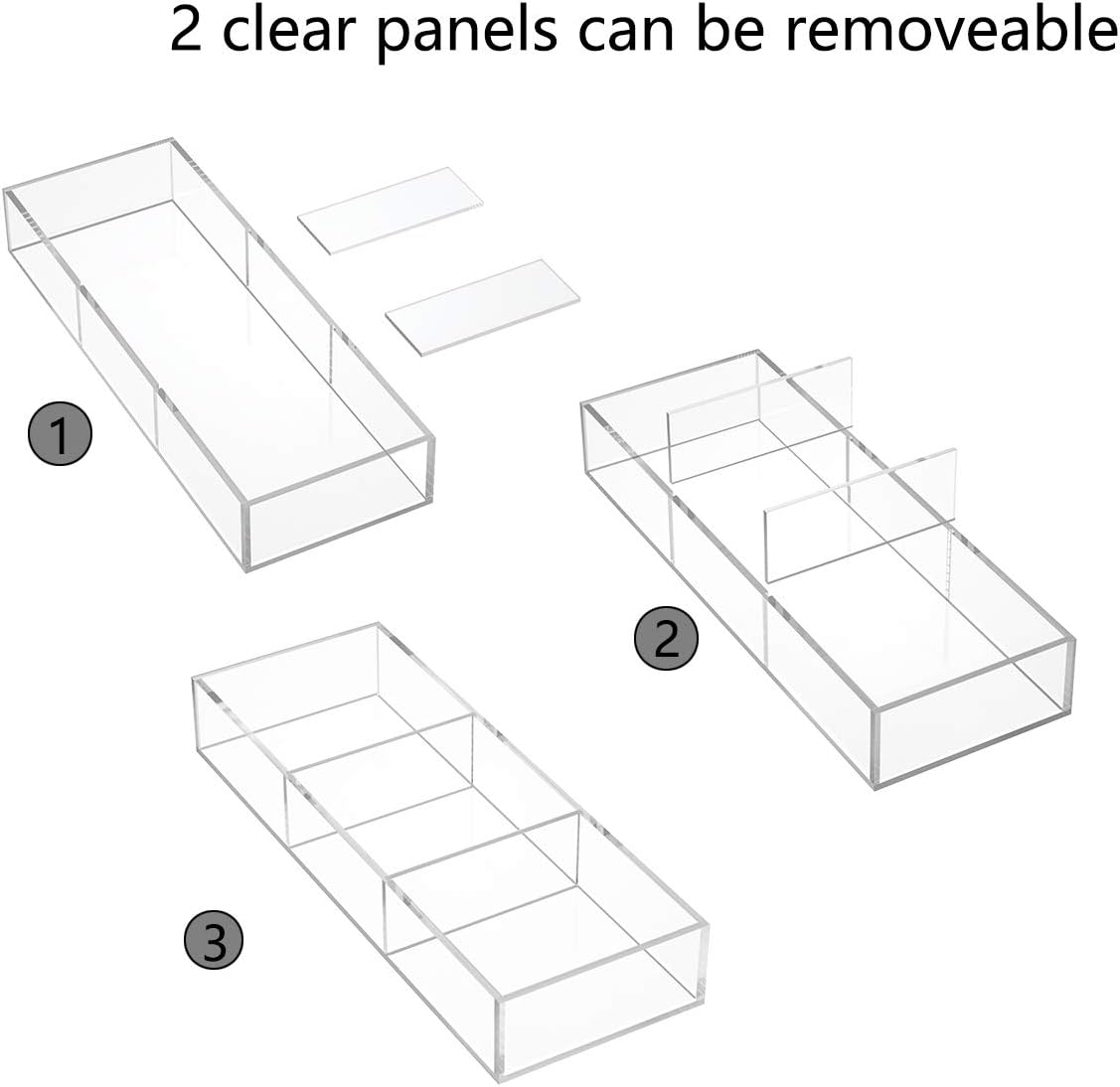 2 clear panels can be removeable

1

2

3