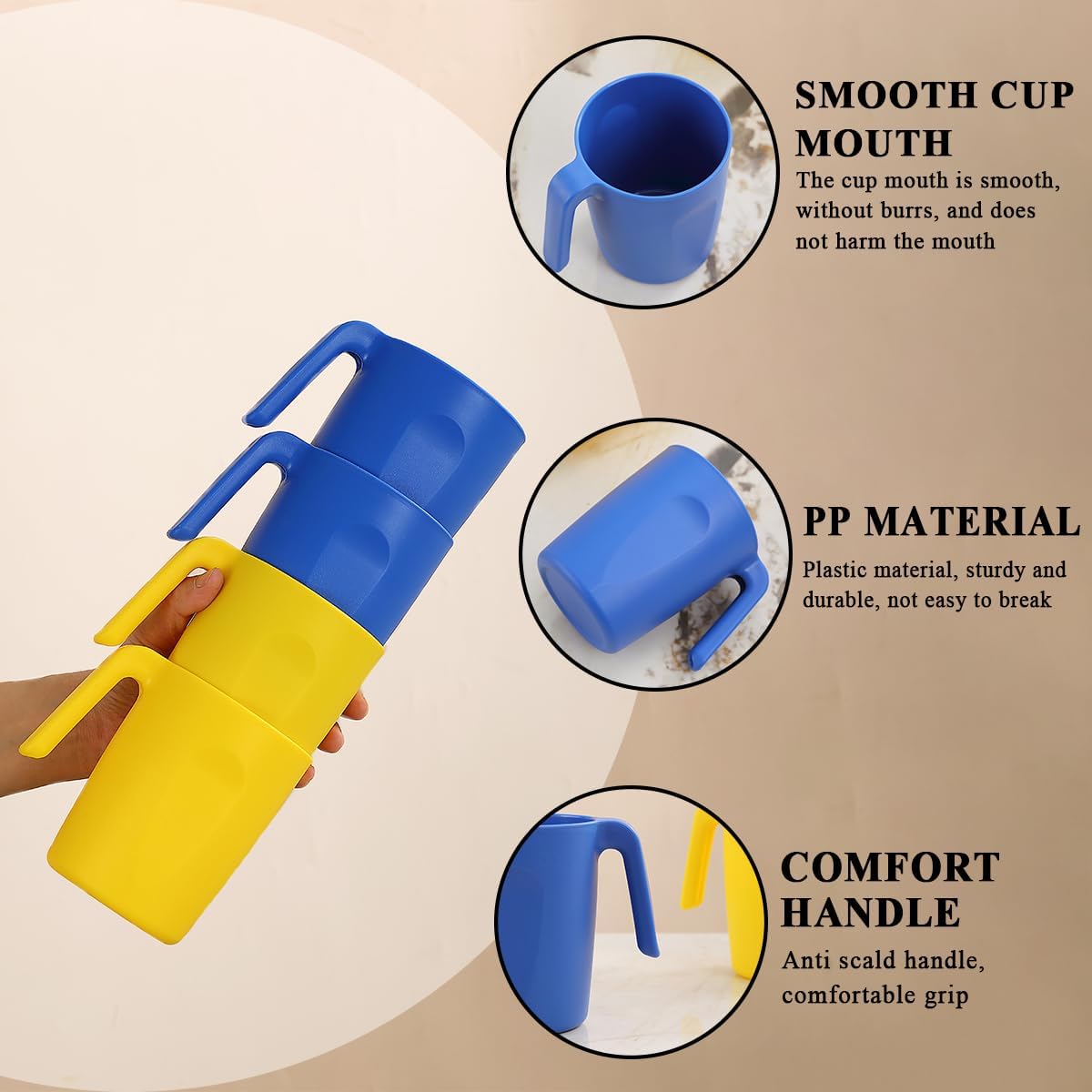 SMOOTH CUP MOUTH

The cup mouth is smooth, without burrs, and does not harm the mouth

PP MATERIAL

Plastic material, sturdy and durable, not easy to break

COMFORT HANDLE

Anti scald handle, comfortable grip