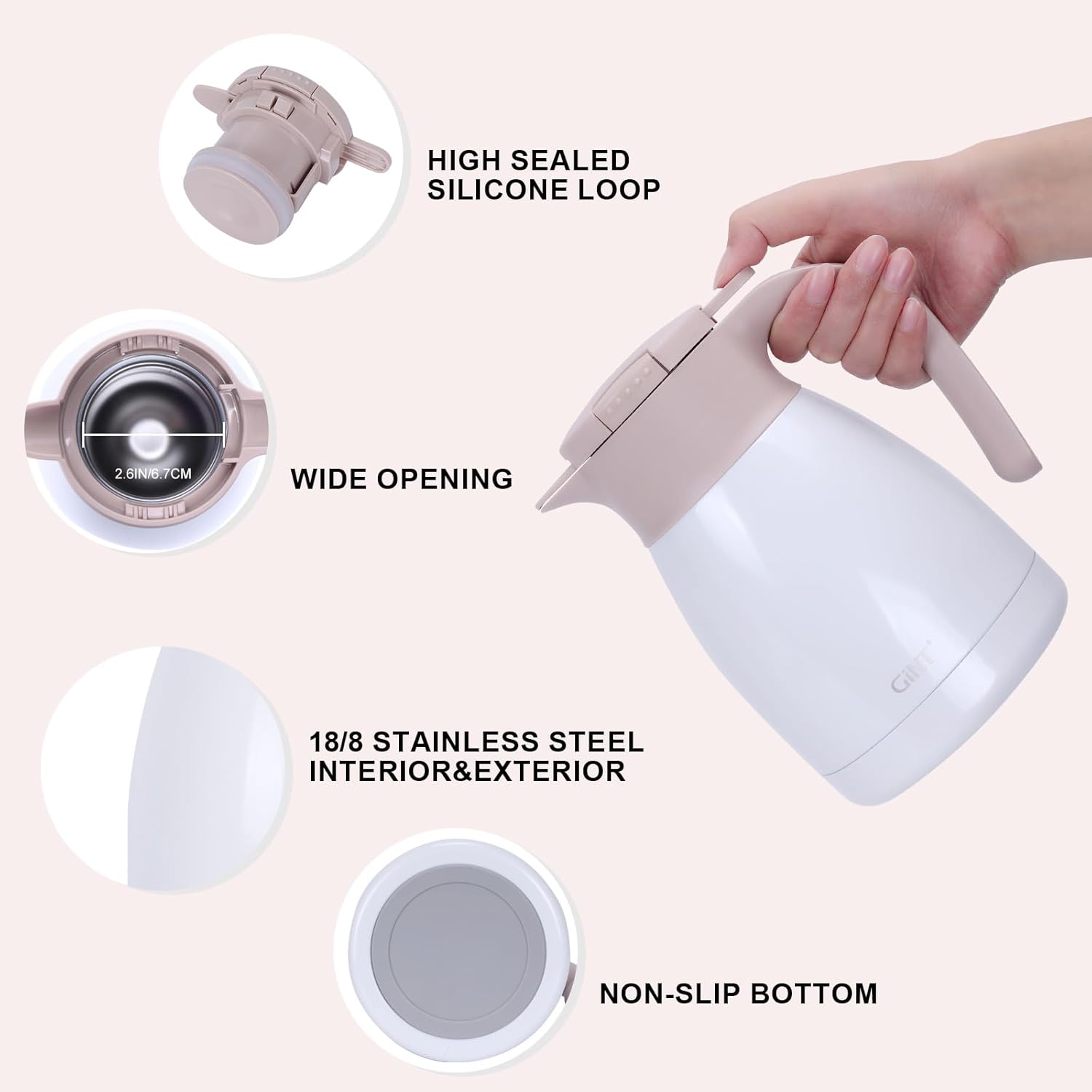 HIGH SEALED SILICONE LOOP

2.6IN/6.7CM

WIDE OPENING

GiNT

18/8 STAINLESS STEEL INTERIOR&EXTERIOR

NON-SLIP BOTTOM