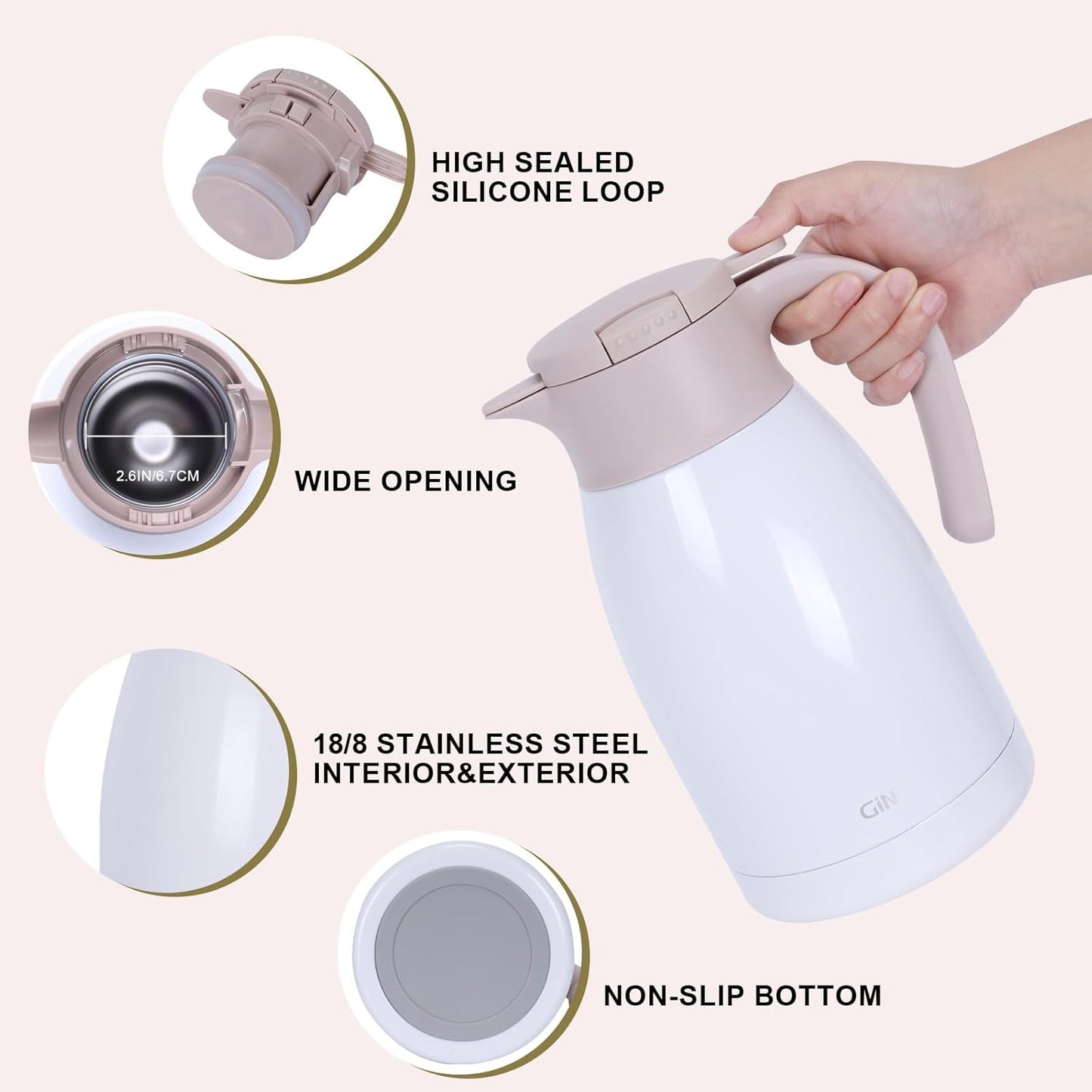 HIGH SEALED
SILICONE LOOP

2.6IN/6.7CM

WIDE OPENING

18/8 STAINLESS STEEL
INTERIOR&EXTERIOR

GiN

NON-SLIP BOTTOM