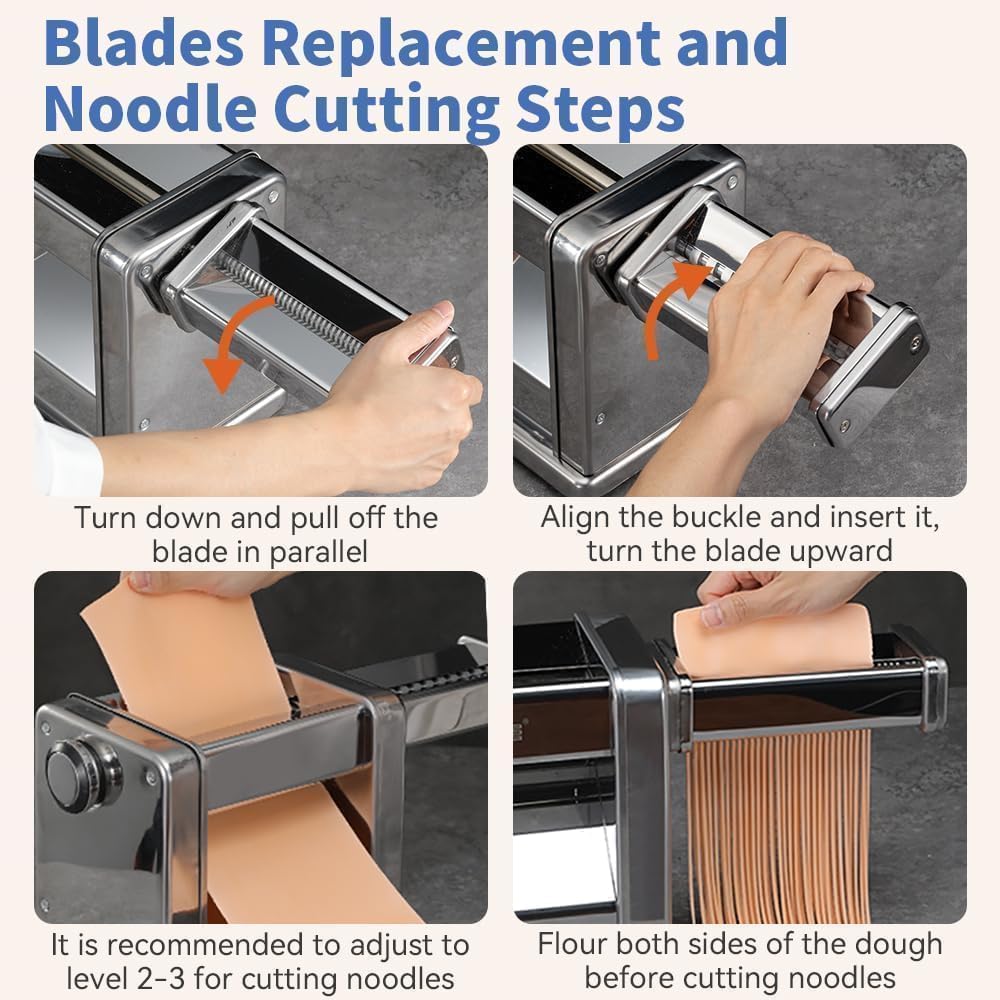 Blades Replacement and Noodle Cutting Steps

Turn down and pull off the blade in parallel

Align the buckle and insert it, turn the blade upward

It is recommended to adjust to level 2-3 for cutting noodles

Flour both sides of the dough before cutting noodles