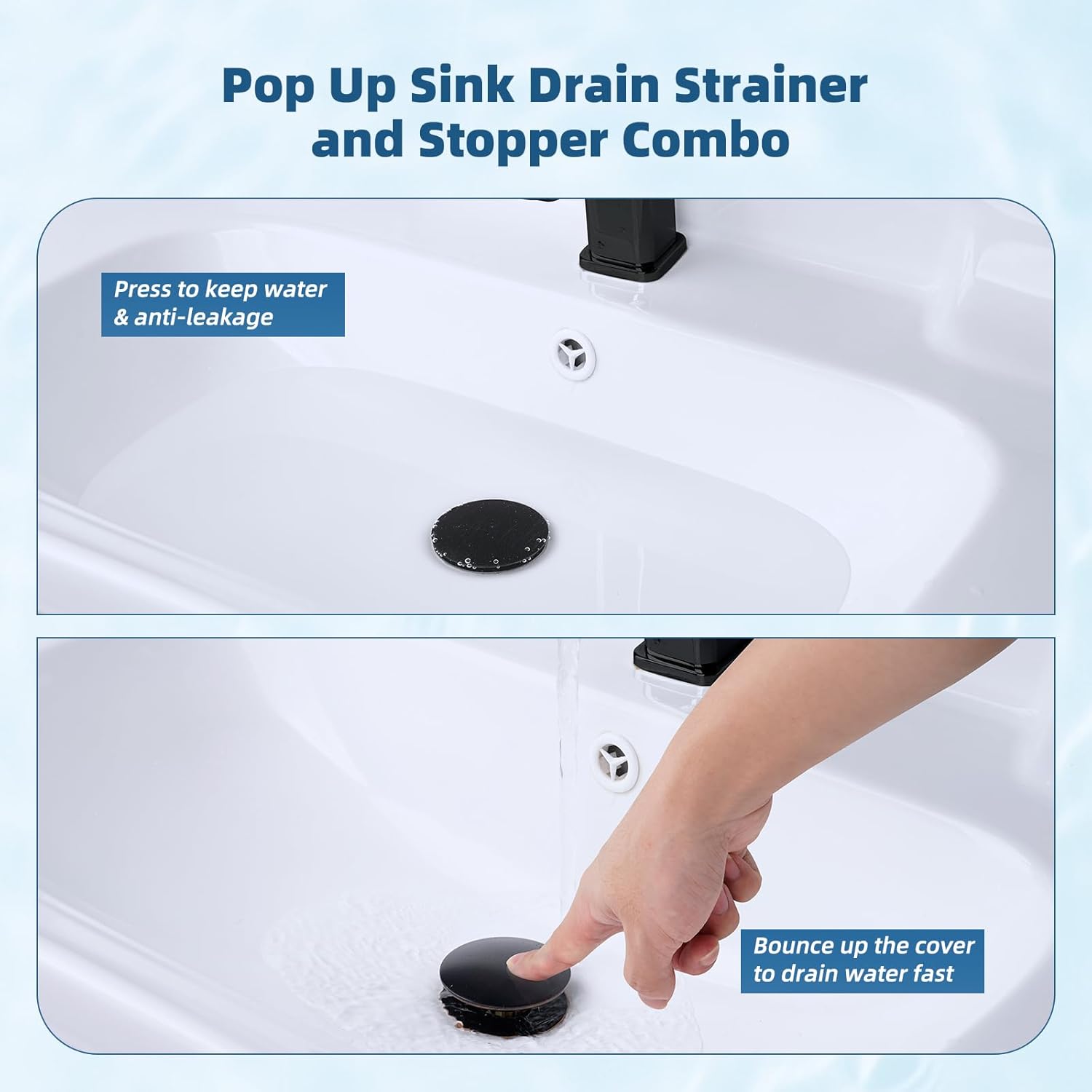 Pop Up Sink Drain Strainer and Stopper Combo

Press to keep water & anti-leakage

Bounce up the cover to drain water fast