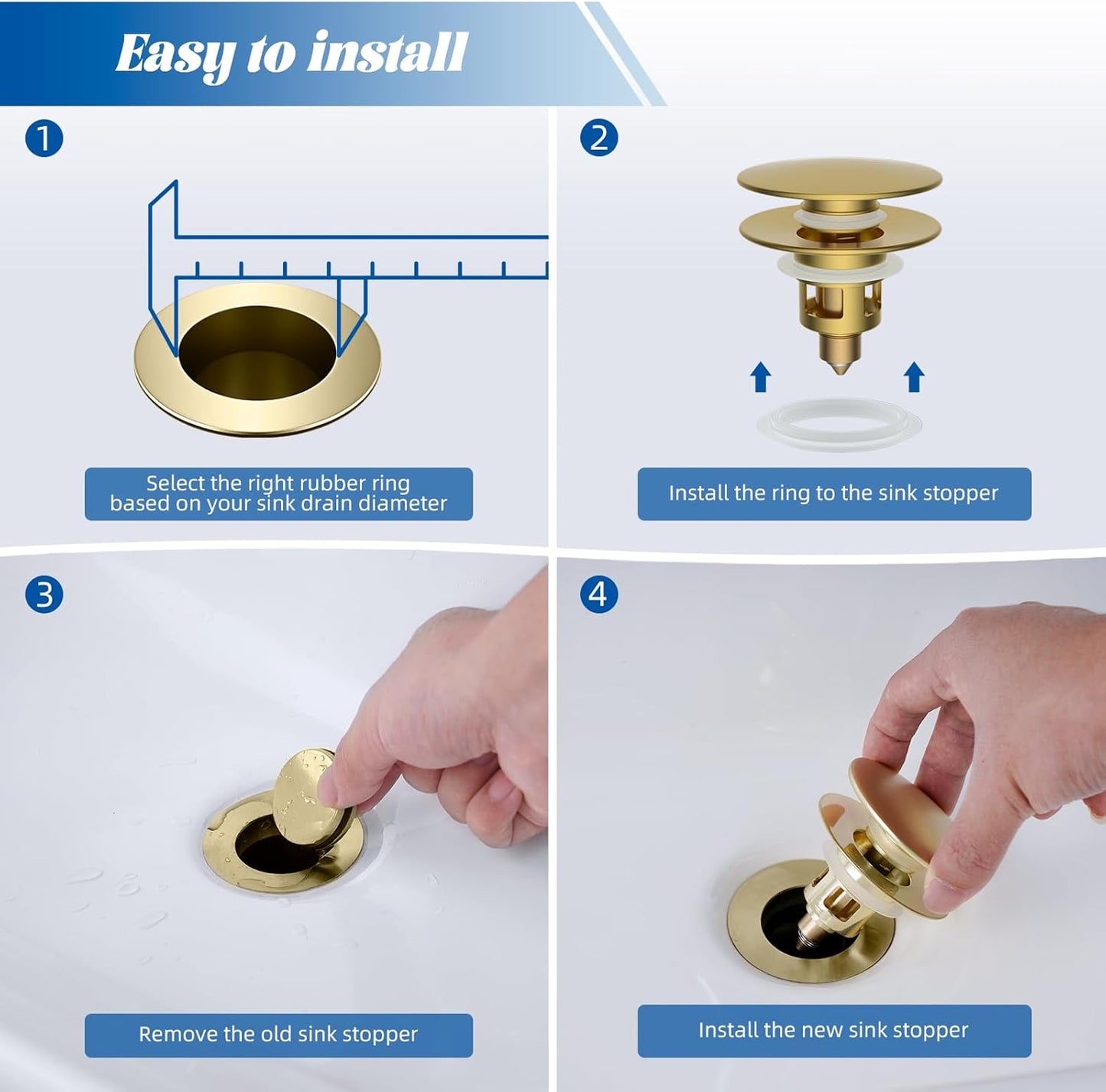 Easy to install

1

Select the right rubber ring based on your sink drain diameter

2

Install the ring to the sink stopper

3

Remove the old sink stopper

4

Install the new sink stopper