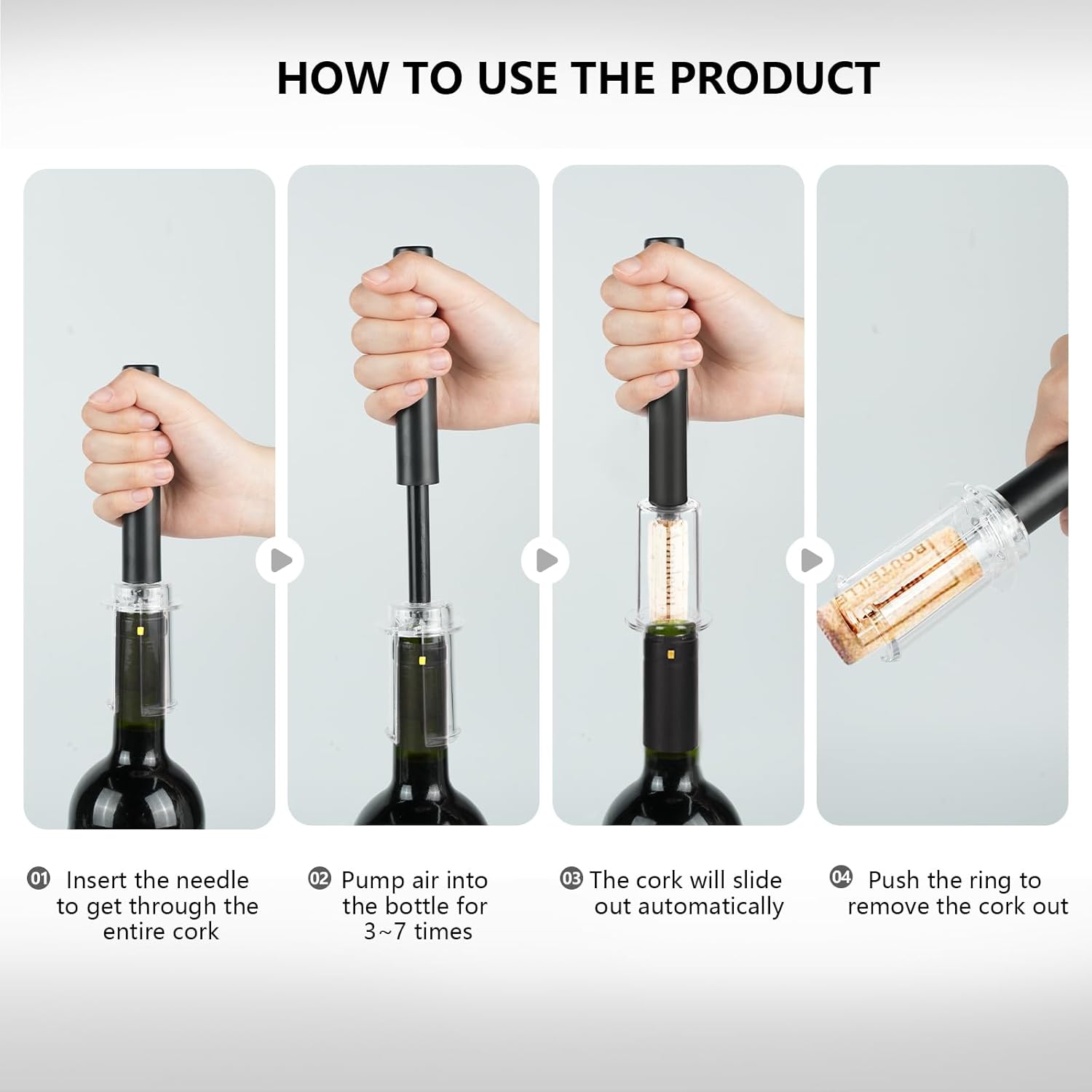 HOW TO USE THE PRODUCT

BOUTEILLE

01 Insert the needle to get through the entire cork

02 Pump air into the bottle for 3~7 times

03 The cork will slide out automatically

04 Push the ring to remove the cork out