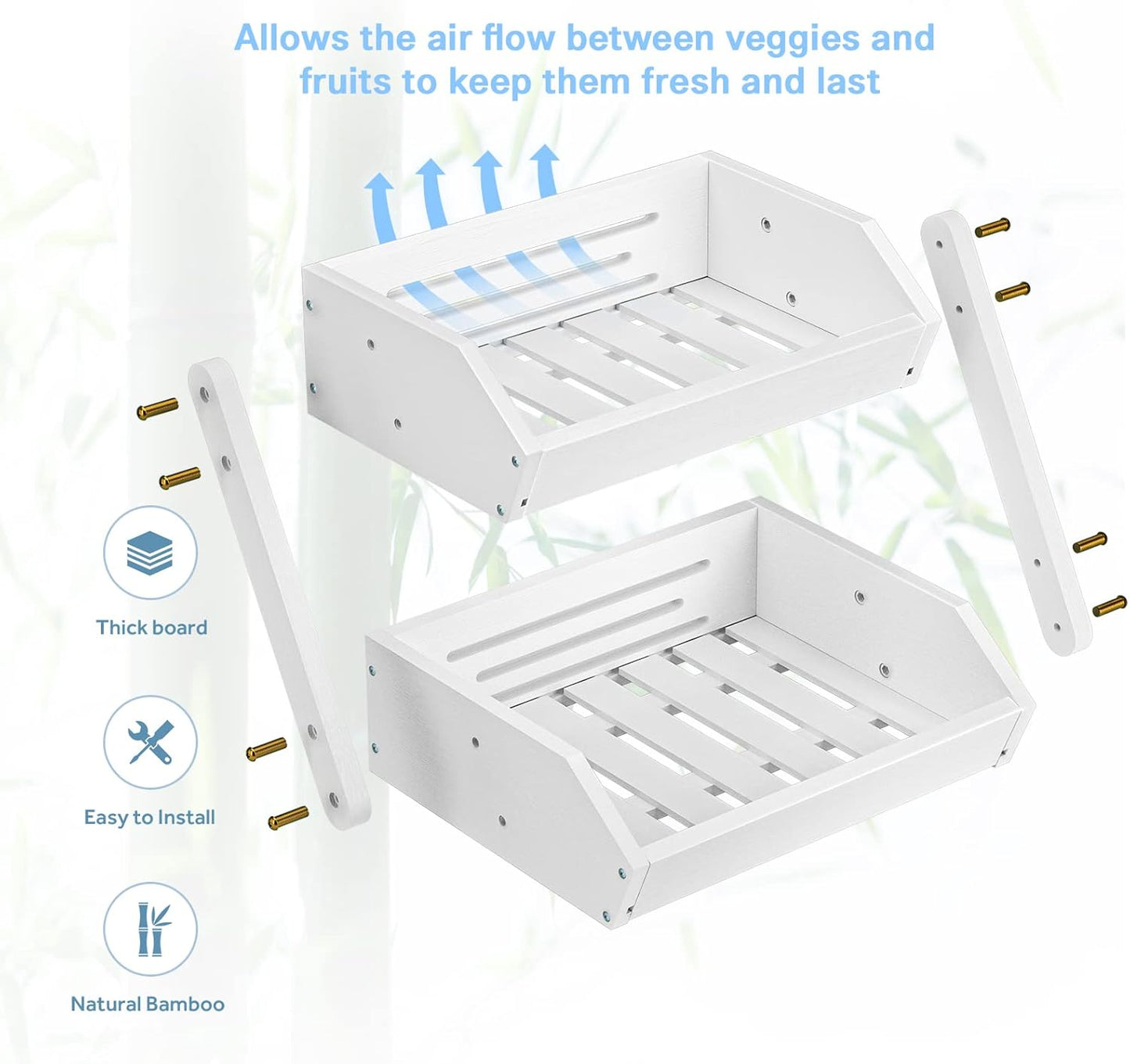 Allows the air flow between veggies and fruits to keep them fresh and last

Thick board

Easy to Install

Natural Bamboo