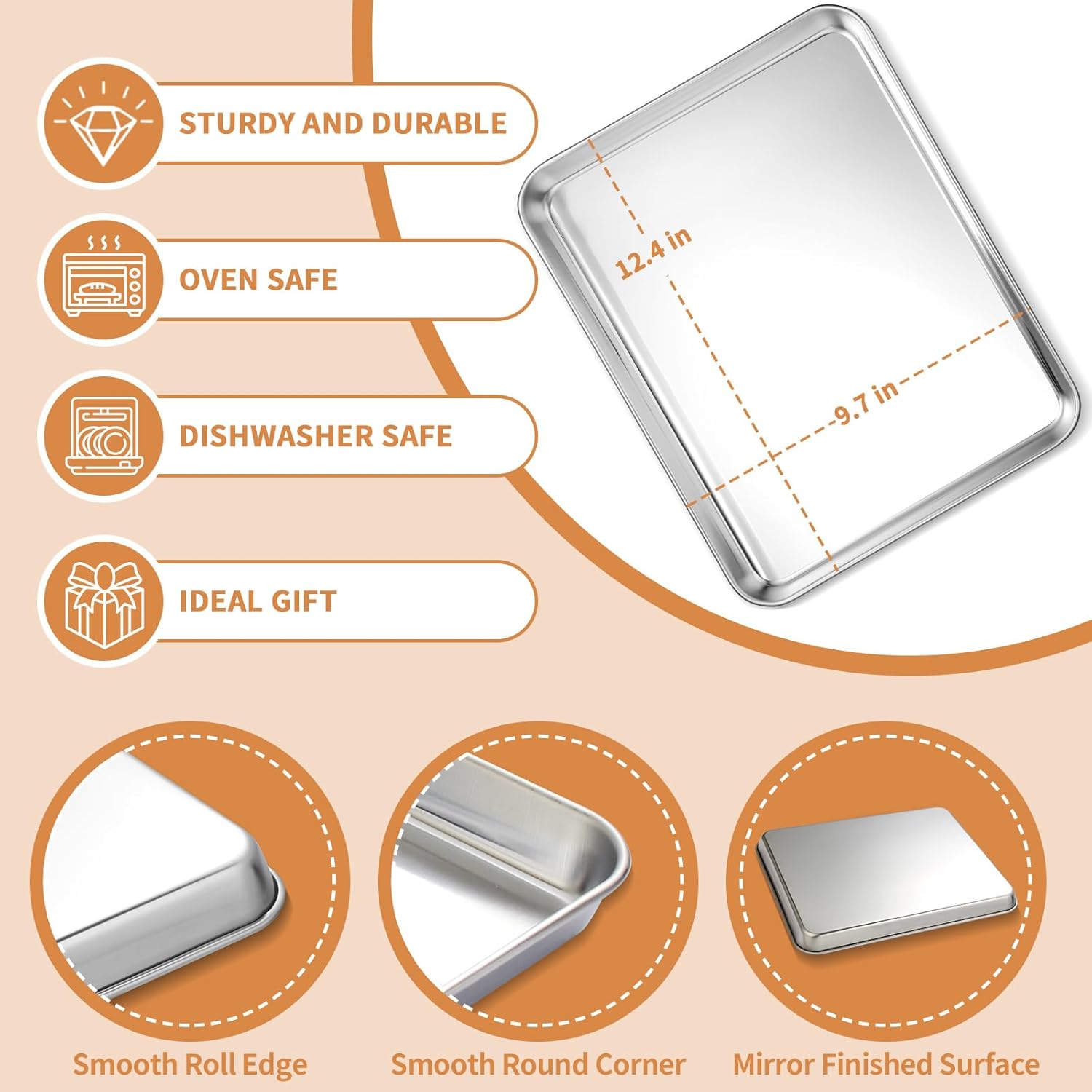 STURDY AND DURABLE

OVEN SAFE

DISHWASHER SAFE

IDEAL GIFT

12.4 in

9.7 in

Smooth Roll Edge

Smooth Round Corner

Mirror Finished Surface