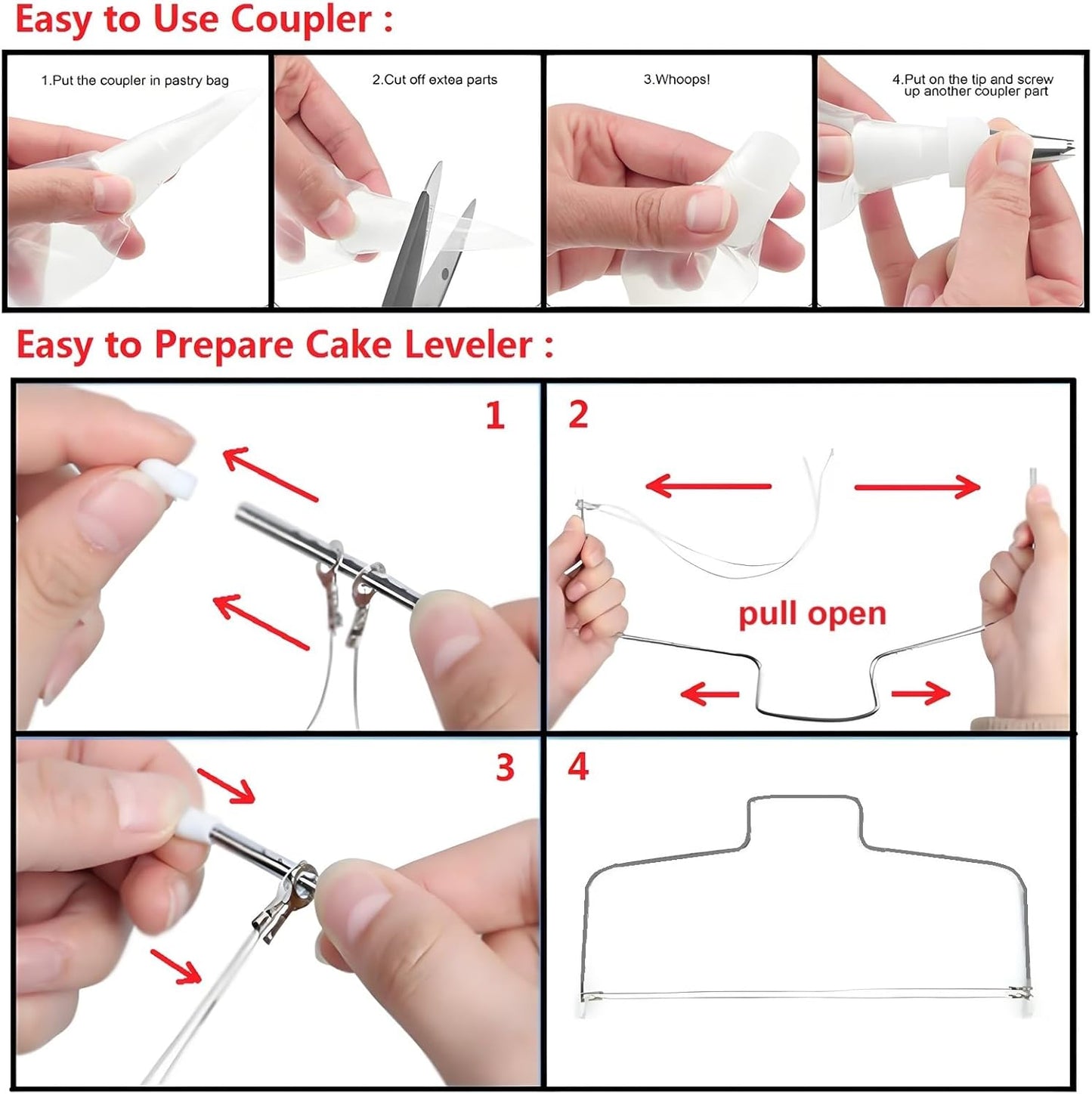 Easy to Use Coupler :

1.Put the coupler in pastry bag

2.Cut off extea parts

3.Whoops!

4.Put on the tip and screw up another coupler part

Easy to Prepare Cake Leveler :

1

2

pull open

3

4