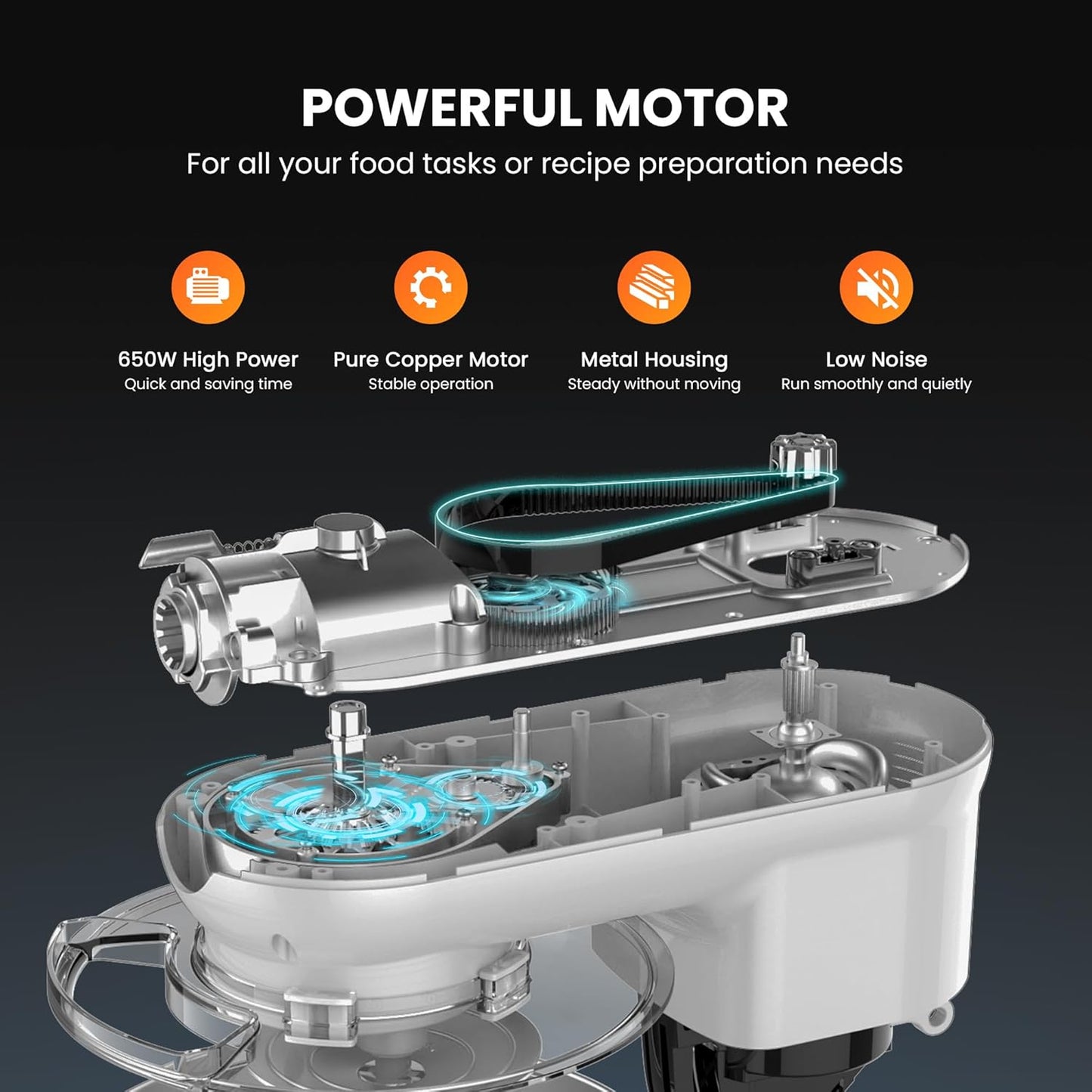 POWERFUL MOTOR
For all your food tasks or recipe preparation needs

650W High Power
Quick and saving time

Pure Copper Motor
Stable operation

Metal Housing
Steady without moving

Low Noise
Run smoothly and quietly