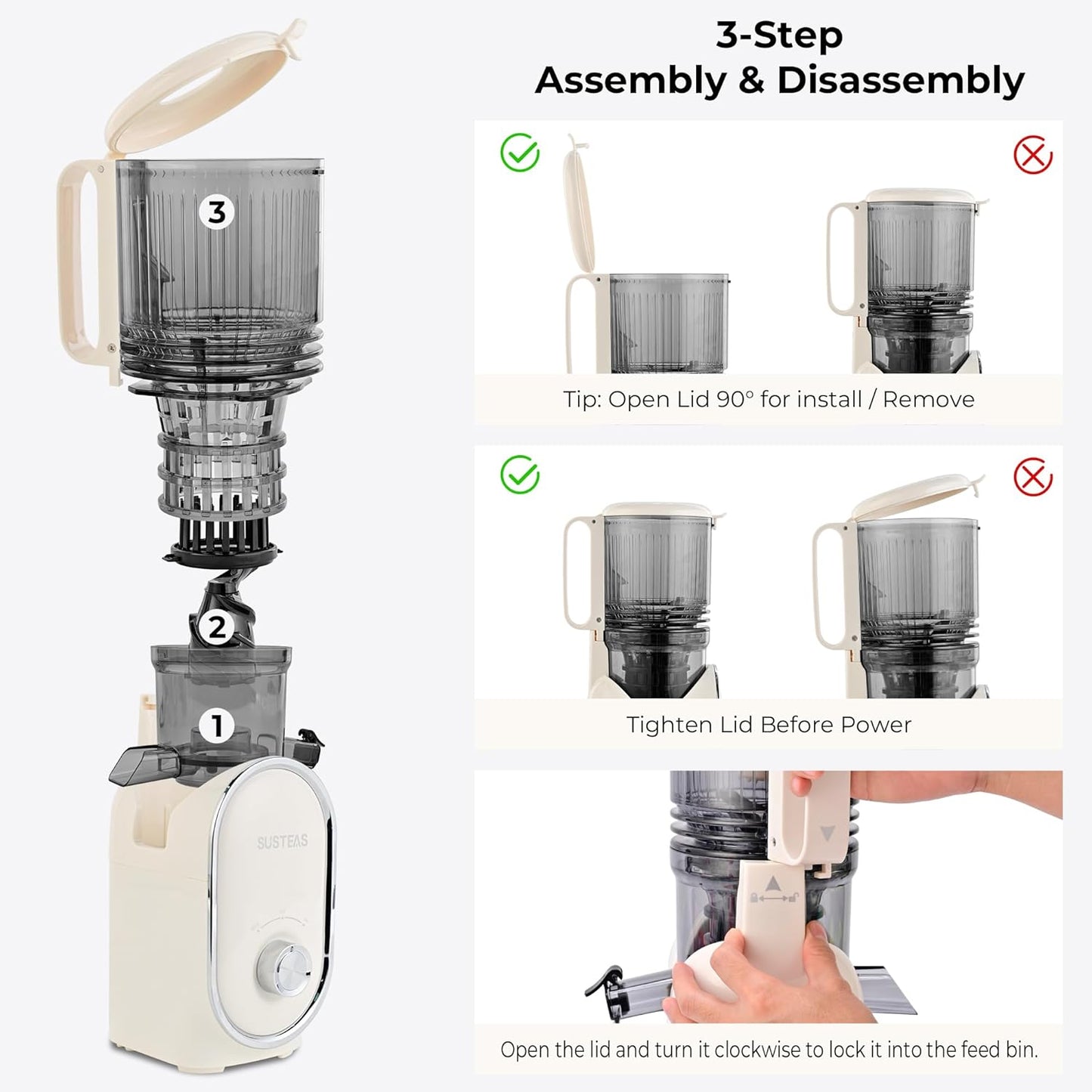 3-Step
Assembly & Disassembly

3

2

1

SUSTEAS

Tip: Open Lid 90° for install / Remove

Tighten Lid Before Power

Open the lid and turn it clockwise to lock it into the feed bin.