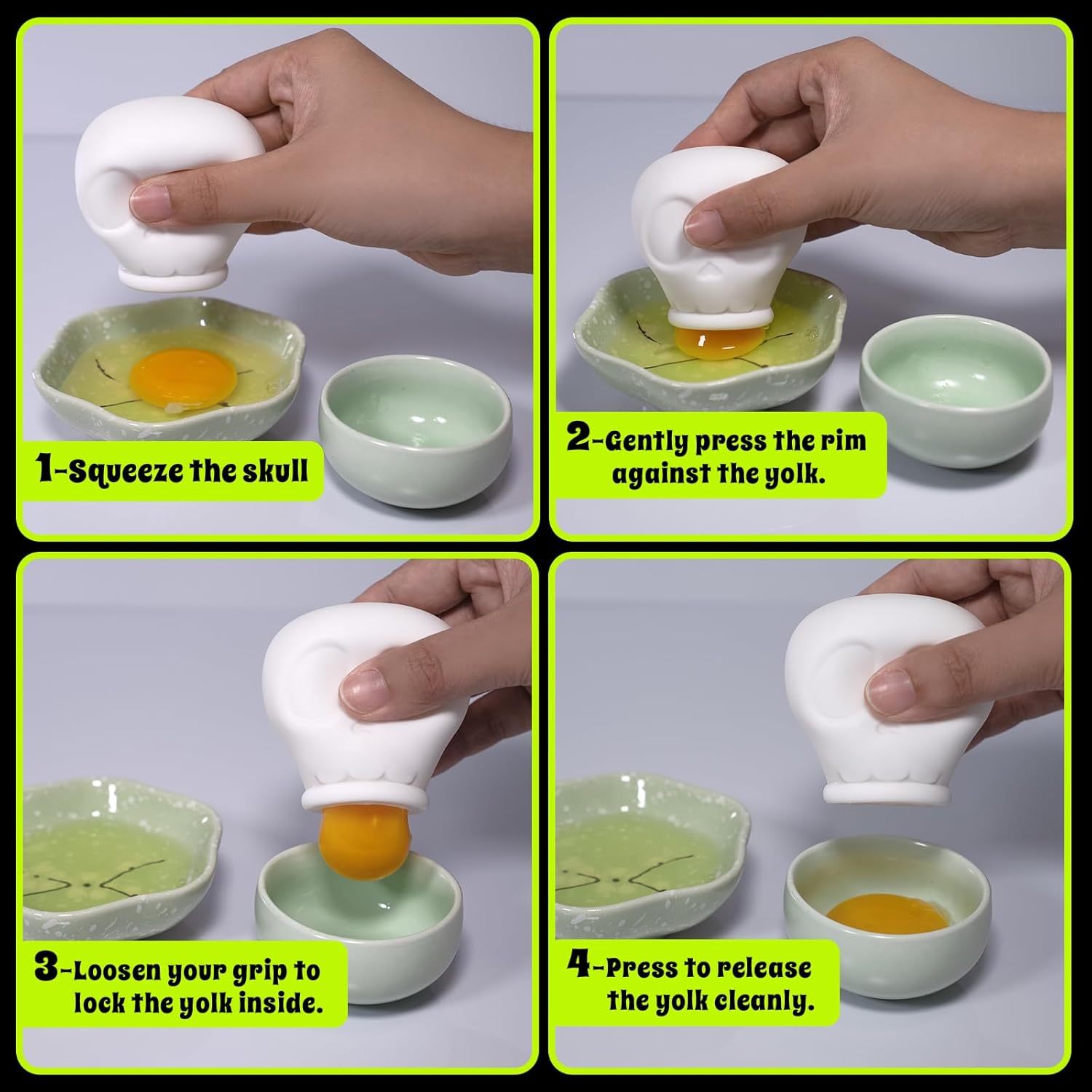 1-Squeeze the skull

2-Gently press the rim against the yolk.

3-Loosen your grip to lock the yolk inside.

4-Press to release the yolk cleanly.