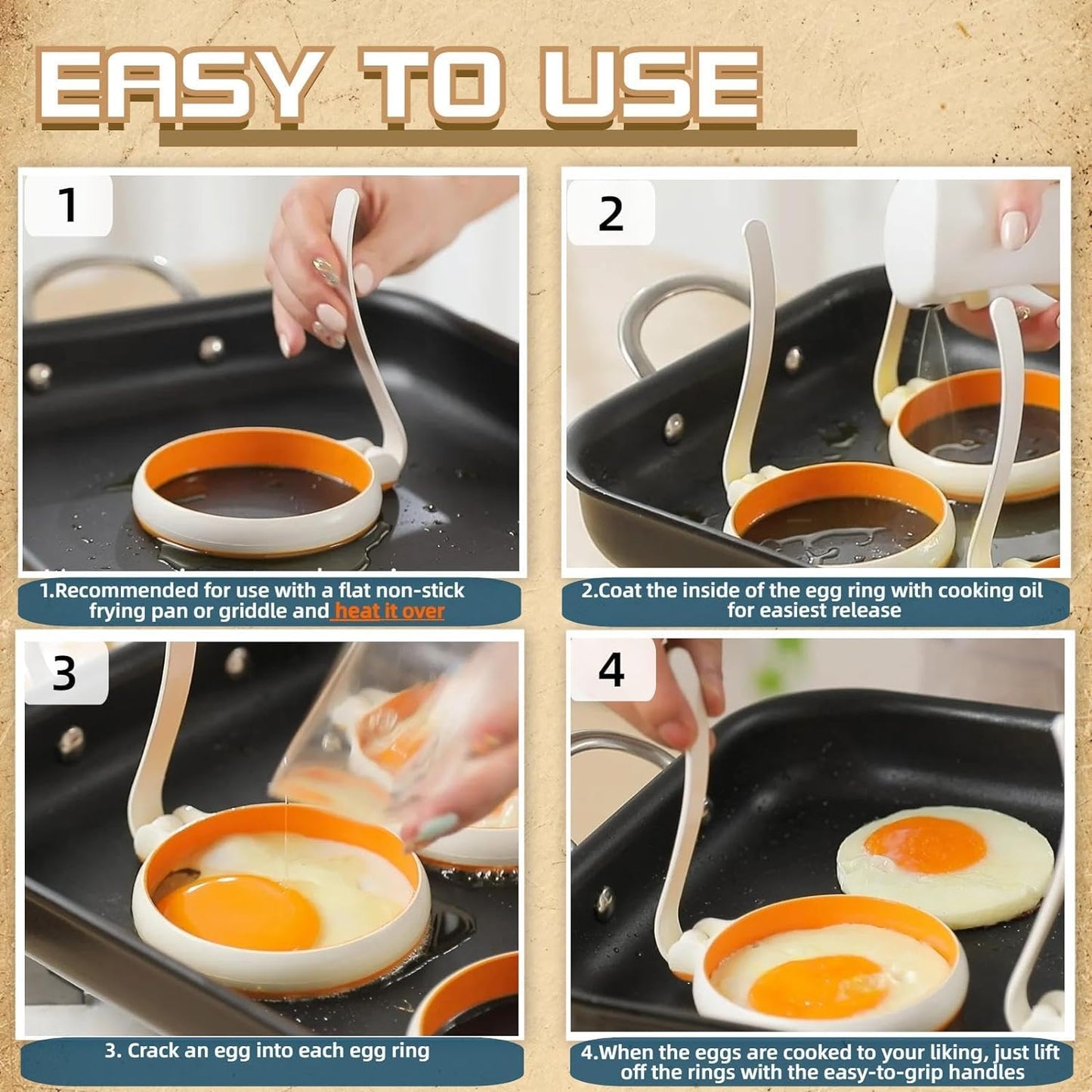 EASY TO USE

1

1.Recommended for use with a flat non-stick frying pan or griddle and heat it over

2

2.Coat the inside of the egg ring with cooking oil for easiest release

3

3. Crack an egg into each egg ring

4

4.When the eggs are cooked to your liking, just lift off the rings with the easy-to-grip handles