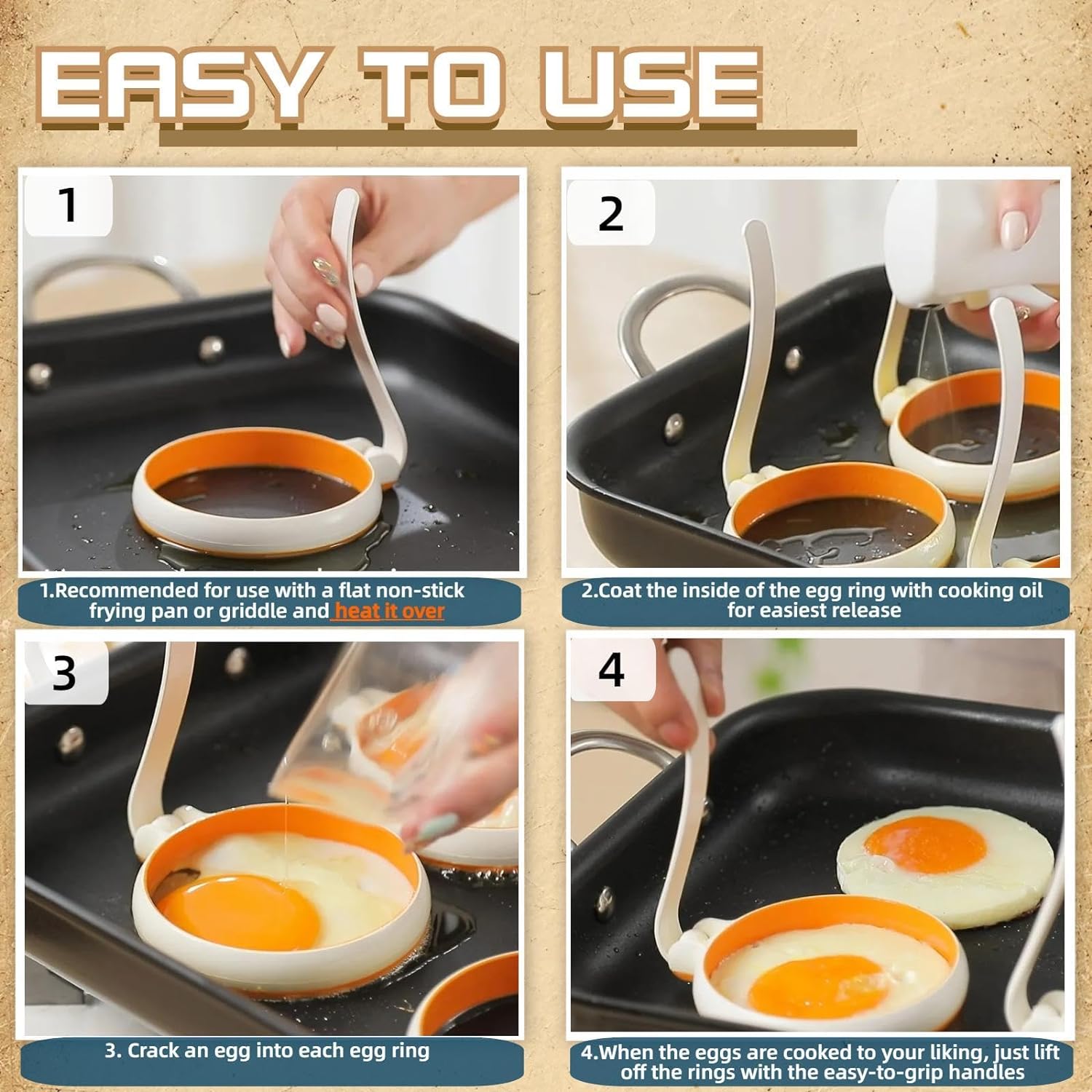 EASY TO USE

1

1.Recommended for use with a flat non-stick frying pan or griddle and heat it over

2

2.Coat the inside of the egg ring with cooking oil for easiest release

3

3. Crack an egg into each egg ring

4

4.When the eggs are cooked to your liking, just lift off the rings with the easy-to-grip handles