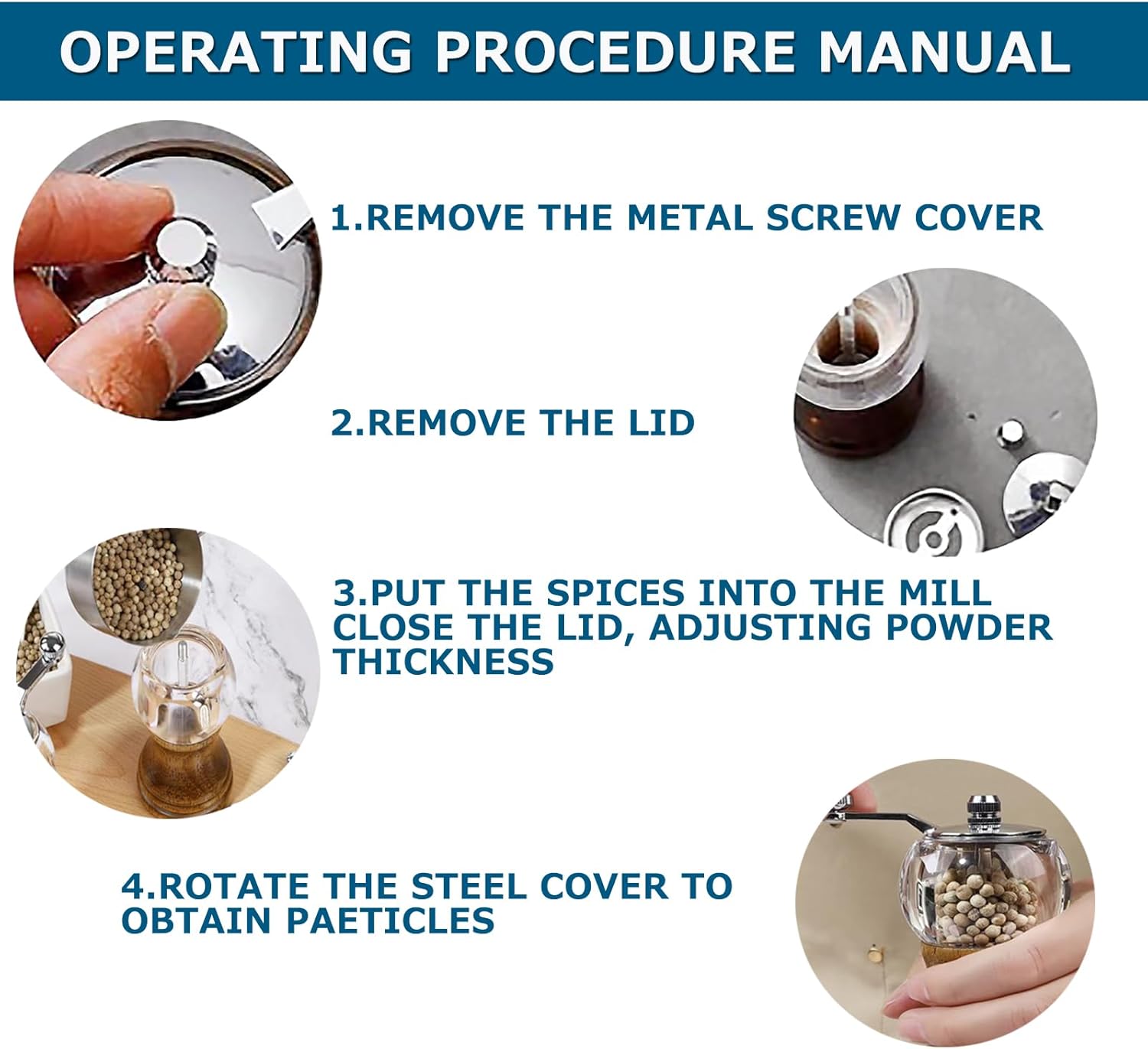 OPERATING PROCEDURE MANUAL

1.REMOVE THE METAL SCREW COVER

2.REMOVE THE LID

3.PUT THE SPICES INTO THE MILL CLOSE THE LID, ADJUSTING POWDER THICKNESS

4.ROTATE THE STEEL COVER TO OBTAIN PAETICLES