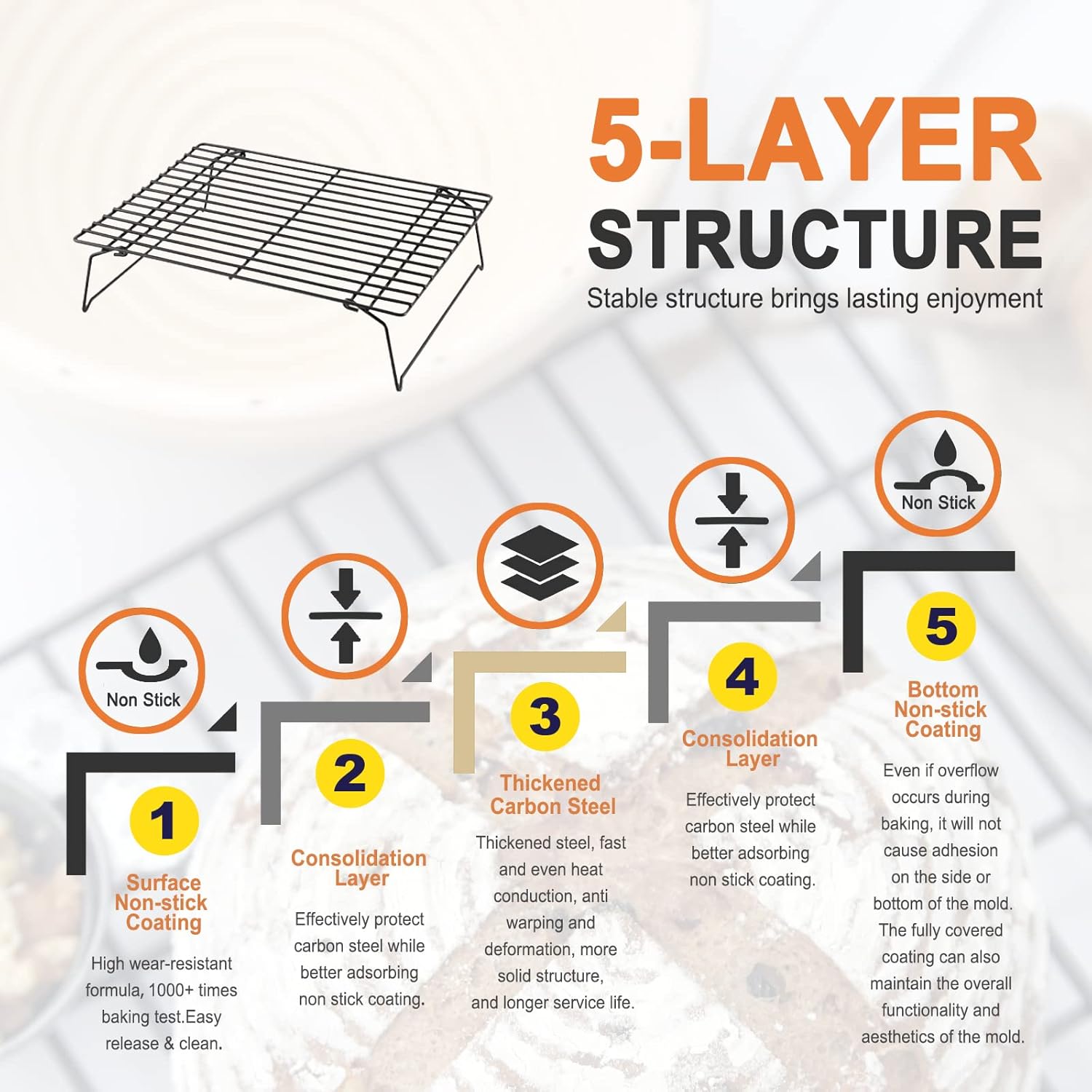 5-LAYER STRUCTURE

Stable structure brings lasting enjoyment

Non Stick

1

Surface Non-stick Coating

High wear-resistant formula, 1000+ times baking test.Easy release & clean.

2

Consolidation Layer

Effectively protect carbon steel while better adsorbing non stick coating.

3

Thickened Carbon Steel

Thickened steel, fast and even heat conduction, anti warping and deformation, more solid structure, and longer service life.

4

Consolidation Layer

Effectively protect carbon steel while better adsorbing non stick coating.

Non Stick

5

Bottom Non-stick Coating

Even if overflow occurs during baking, it will not cause adhesion on the side or bottom of the mold. The fully covered coating can also maintain the overall functionality and aesthetics of the mold.