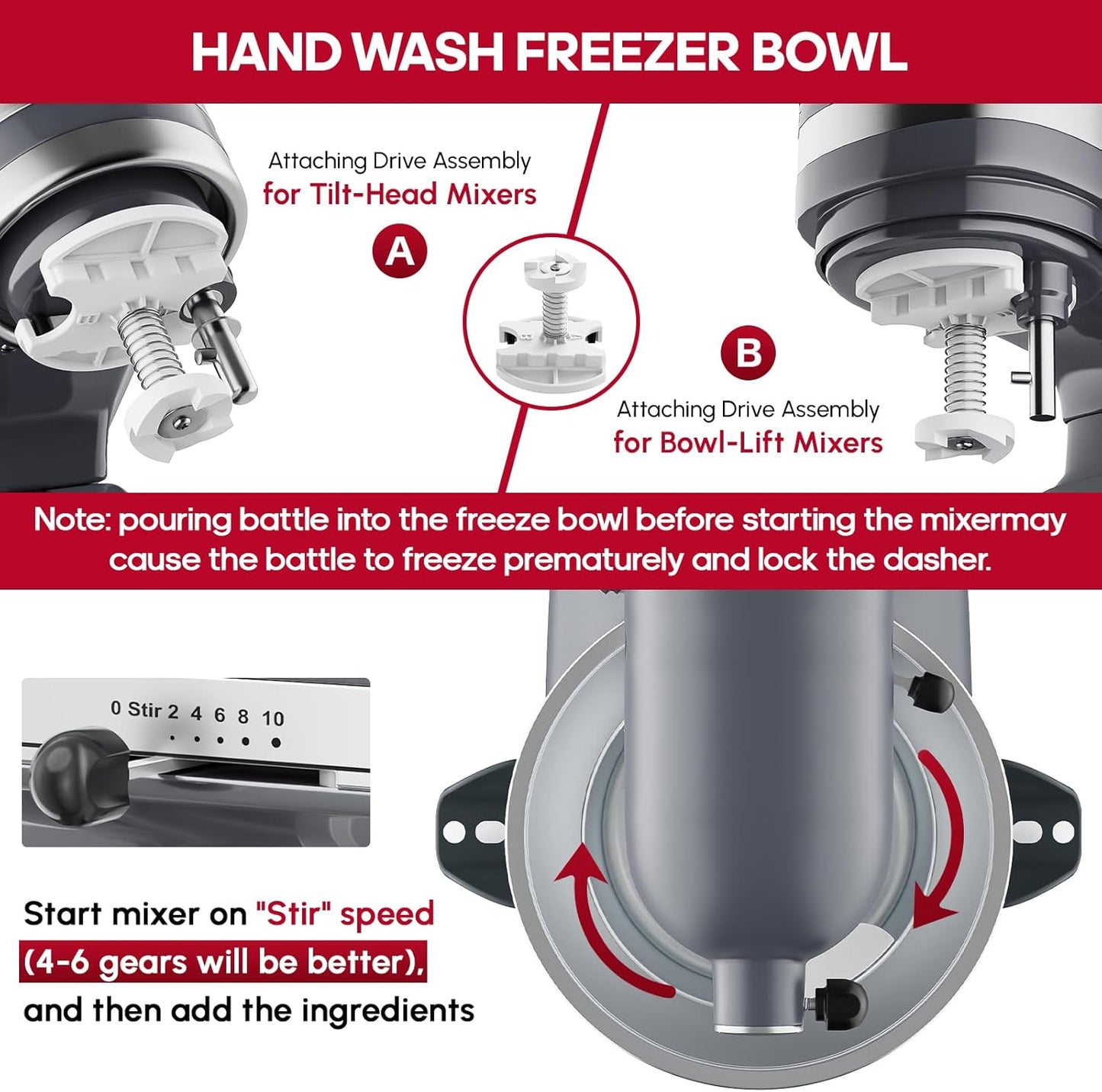 HAND WASH FREEZER BOWL

Attaching Drive Assembly
for Tilt-Head Mixers

A

B

Attaching Drive Assembly
for Bowl-Lift Mixers

Note: pouring battle into the freeze bowl before starting the mixermay cause the battle to freeze prematurely and lock the dasher.

0 Stir 2 4 6 8 10

Start mixer on "Stir" speed (4-6 gears will be better), and then add the ingredients