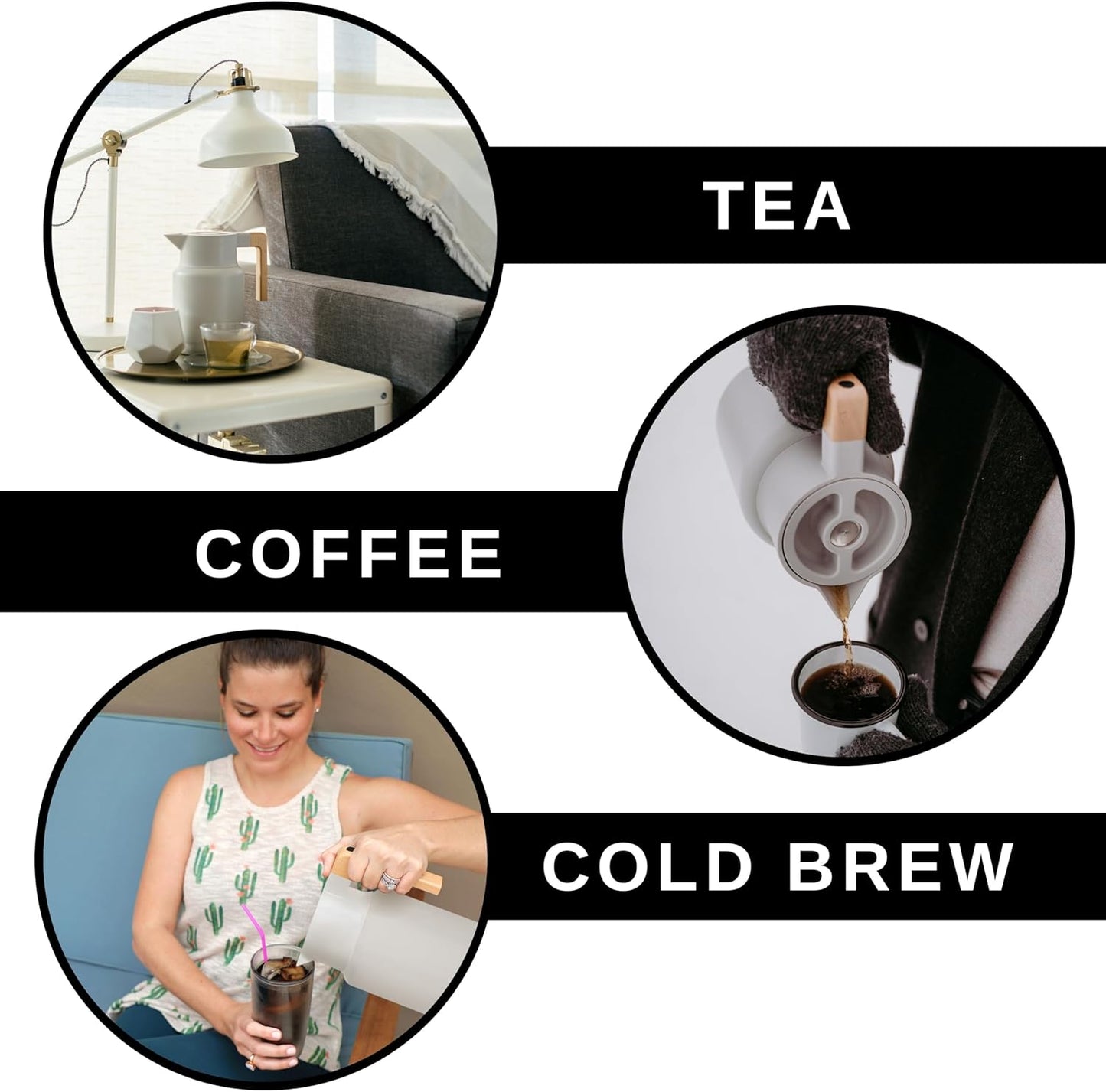 TEA

COFFEE

COLD BREW