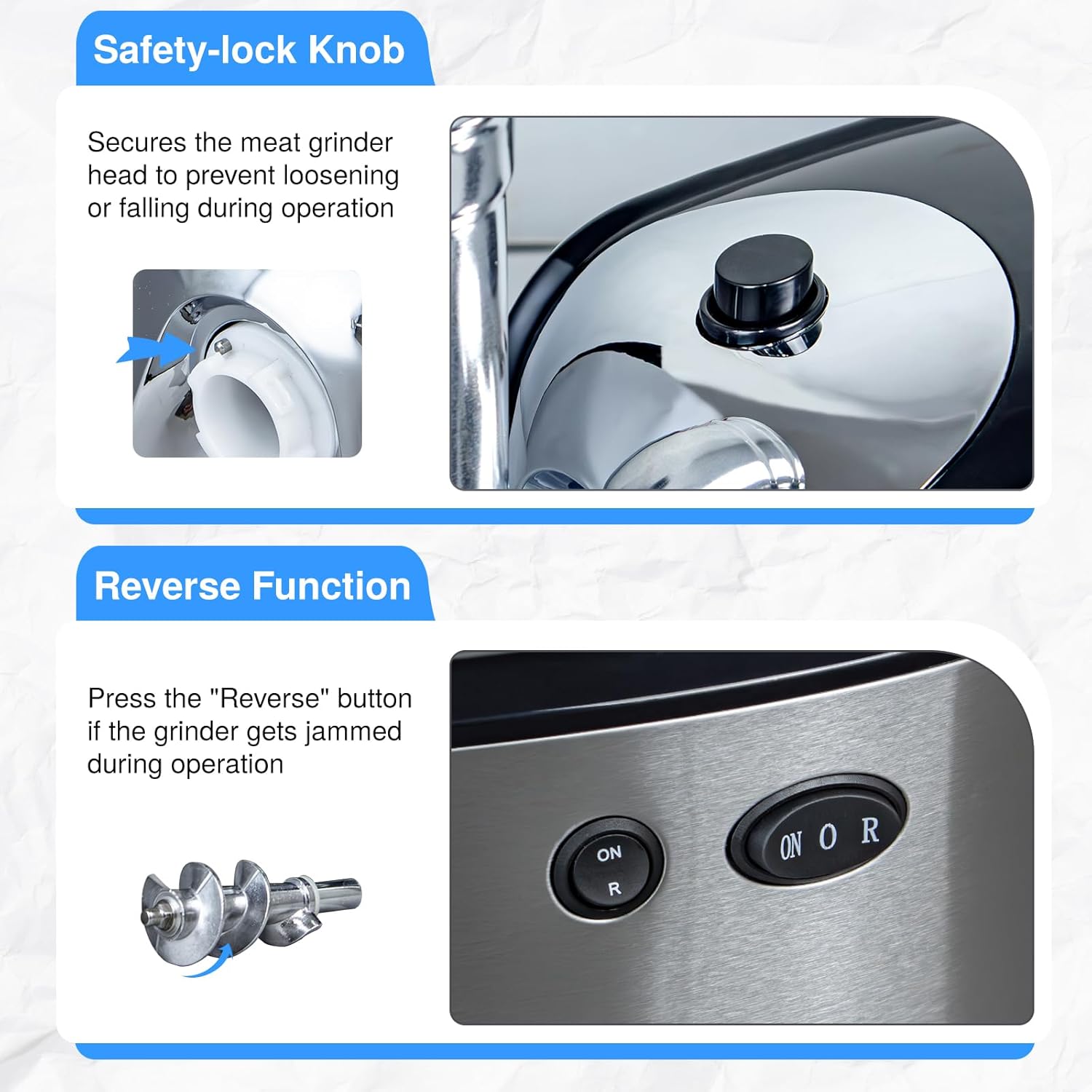 Safety-lock Knob

Secures the meat grinder head to prevent loosening or falling during operation

Reverse Function

Press the "Reverse" button if the grinder gets jammed during operation

ON
R

ON O R