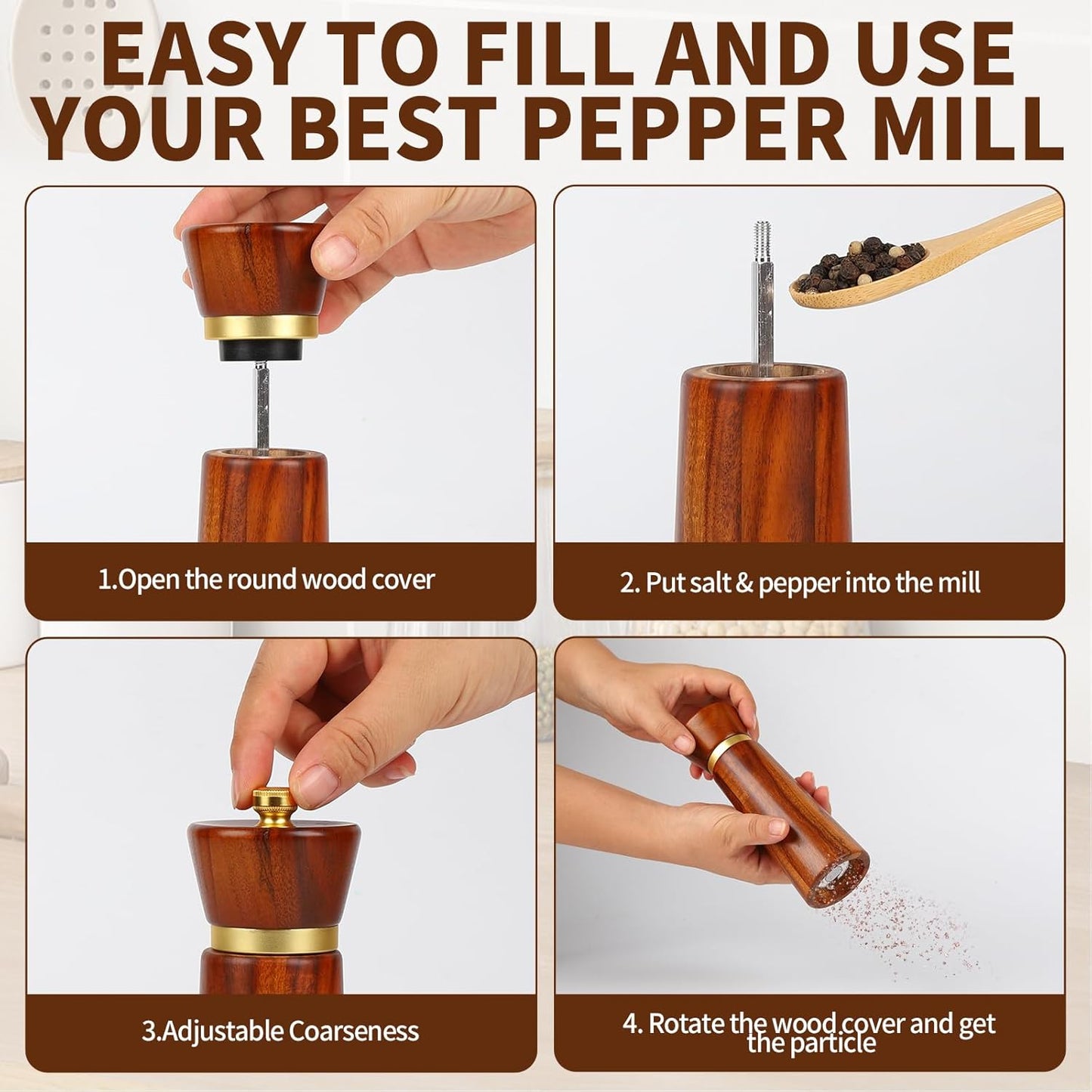 EASY TO FILL AND USE YOUR BEST PEPPER MILL

1.Open the round wood cover

2. Put salt & pepper into the mill

3.Adjustable Coarseness

4. Rotate the wood cover and get the particle