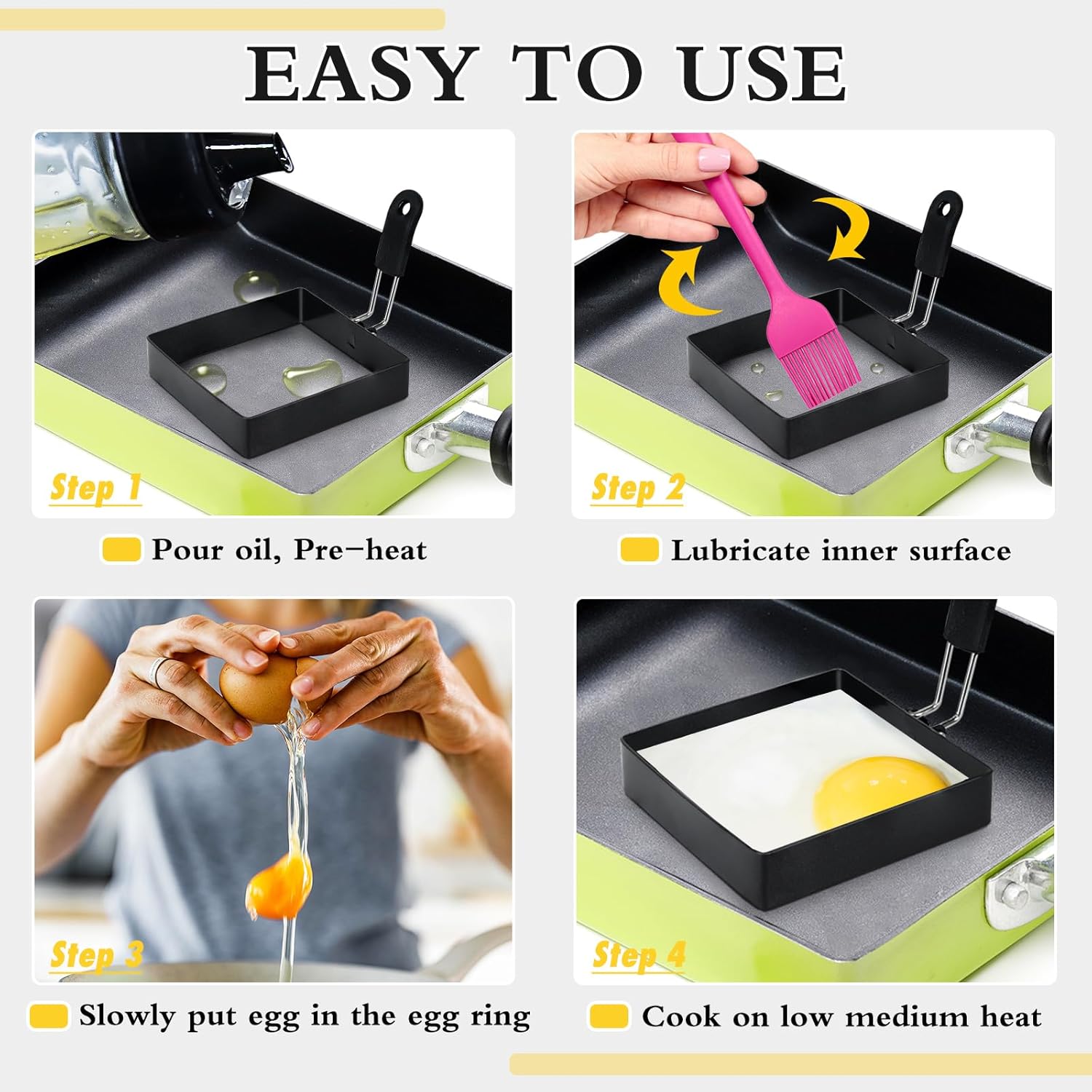 EASY TO USE

Step 1

Pour oil, Pre-heat

Step 2

Lubricate inner surface

Step 3

Slowly put egg in the egg ring

Step 4

Cook on low medium heat