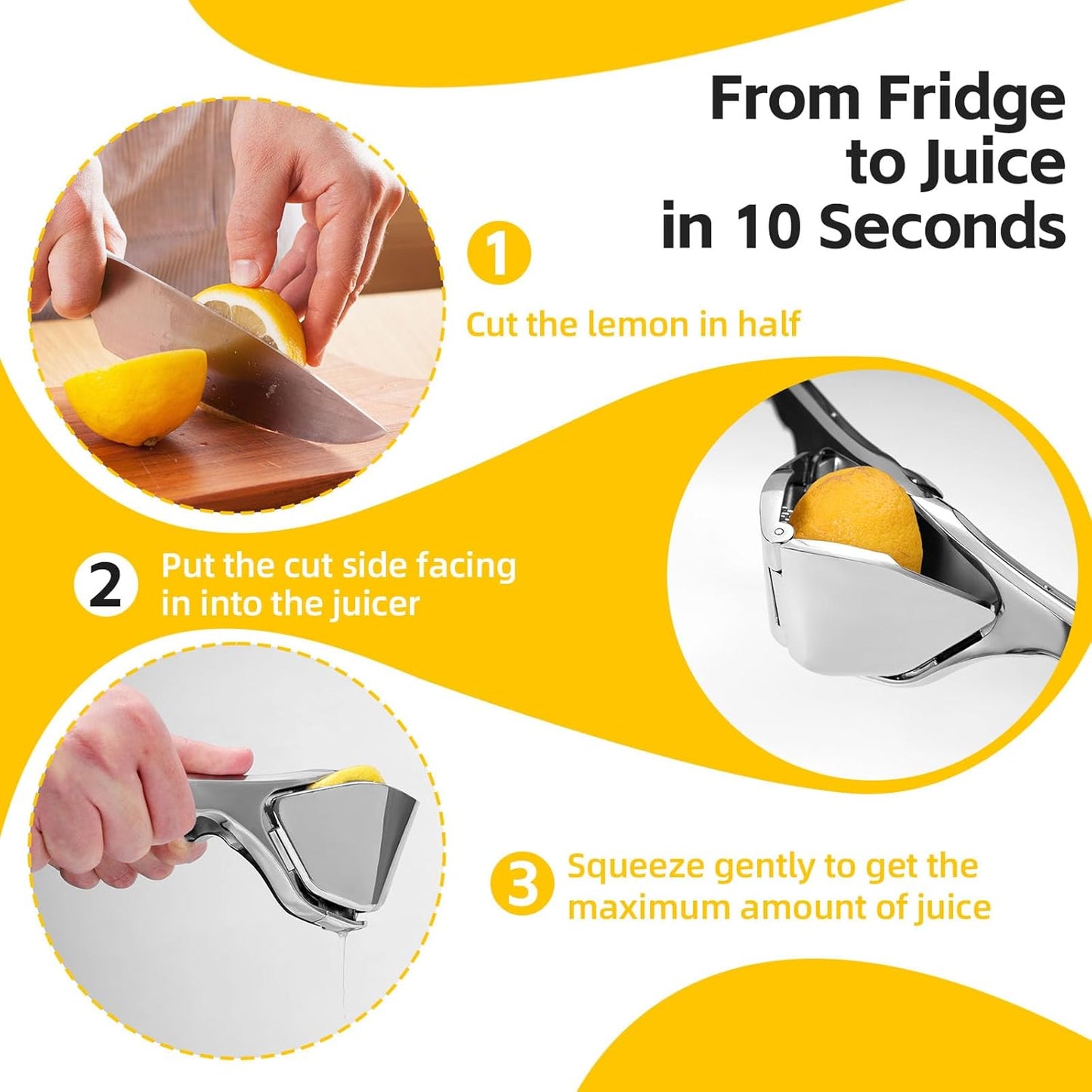 From Fridge to Juice in 10 Seconds

1

Cut the lemon in half

2

Put the cut side facing in into the juicer

3

Squeeze gently to get the maximum amount of juice