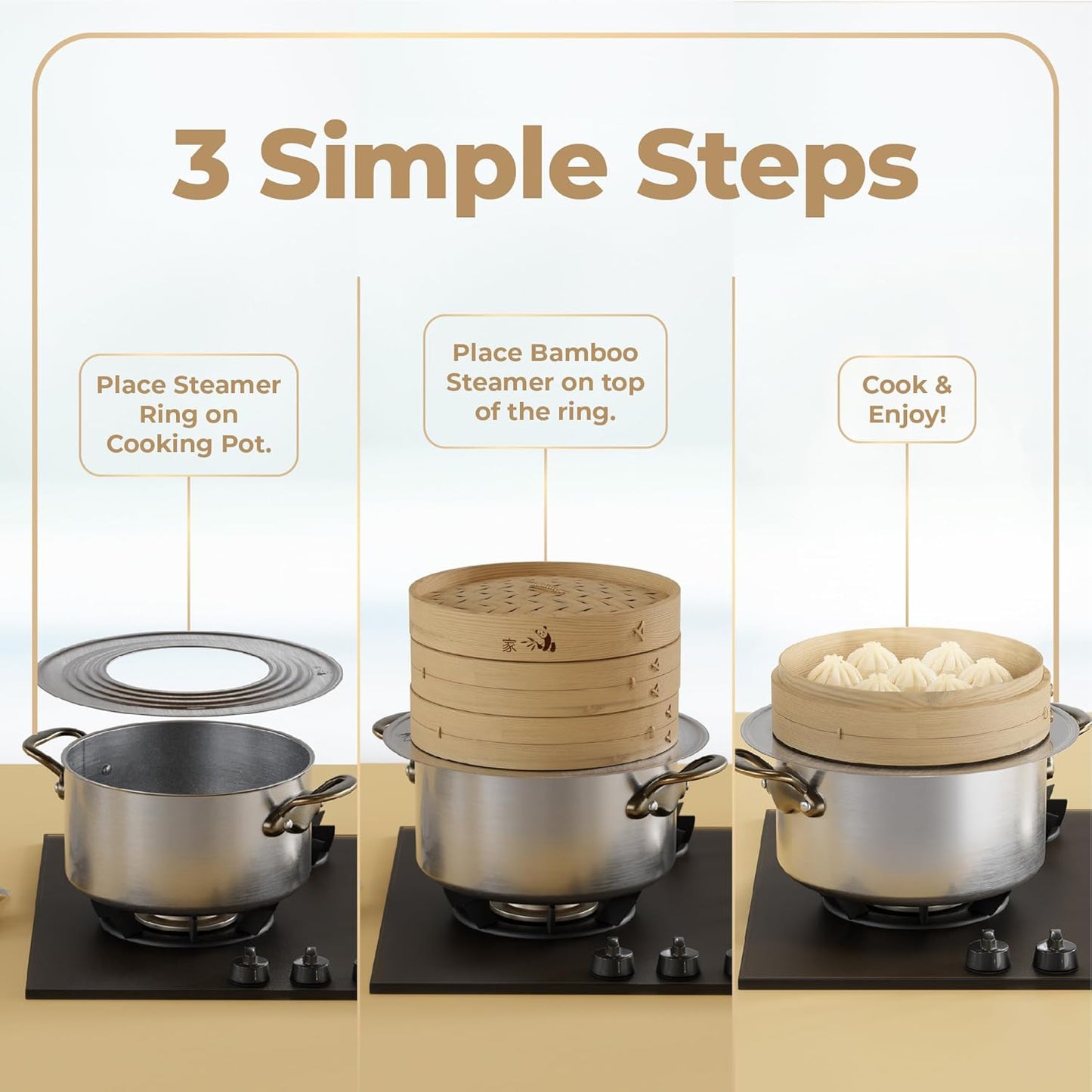 3 Simple Steps

Place Steamer Ring on Cooking Pot.

Place Bamboo Steamer on top of the ring.

Cook & Enjoy!

家