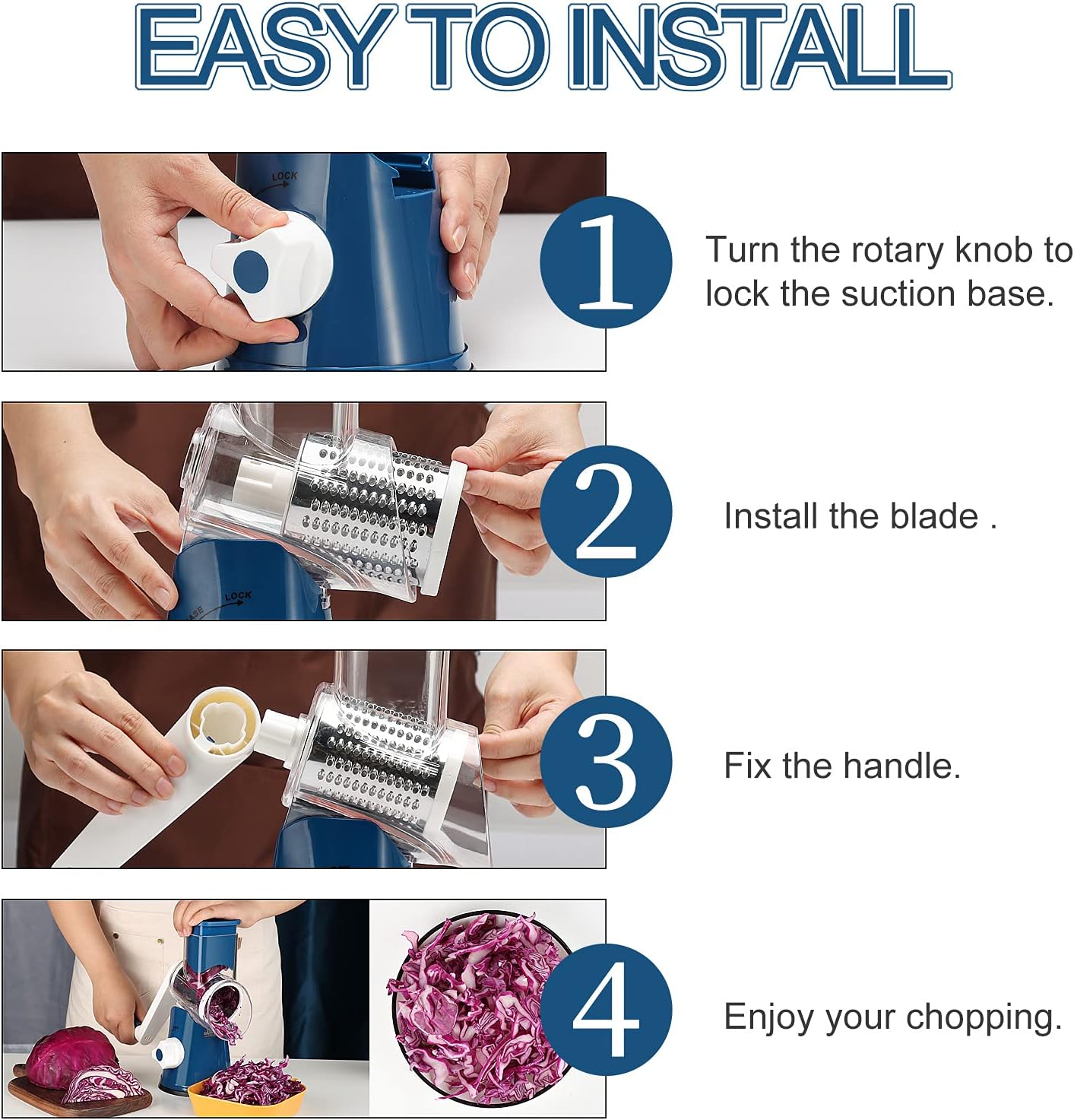 EASY TO INSTALL

LOCK

1

Turn the rotary knob to lock the suction base.

LOCK

2

Install the blade .

3

Fix the handle.

4

Enjoy your chopping.