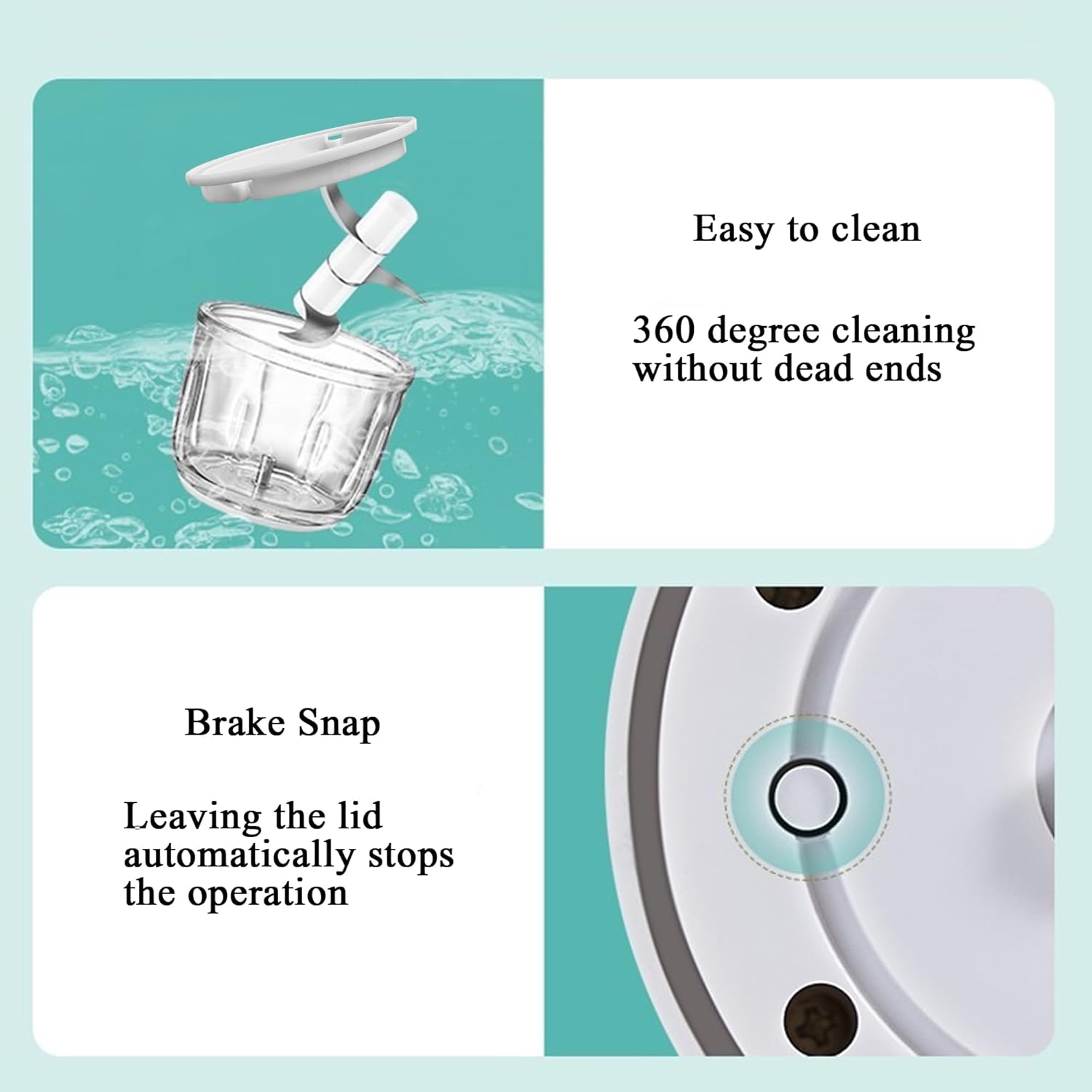 Easy to clean

360 degree cleaning without dead ends

Brake Snap

Leaving the lid automatically stops the operation