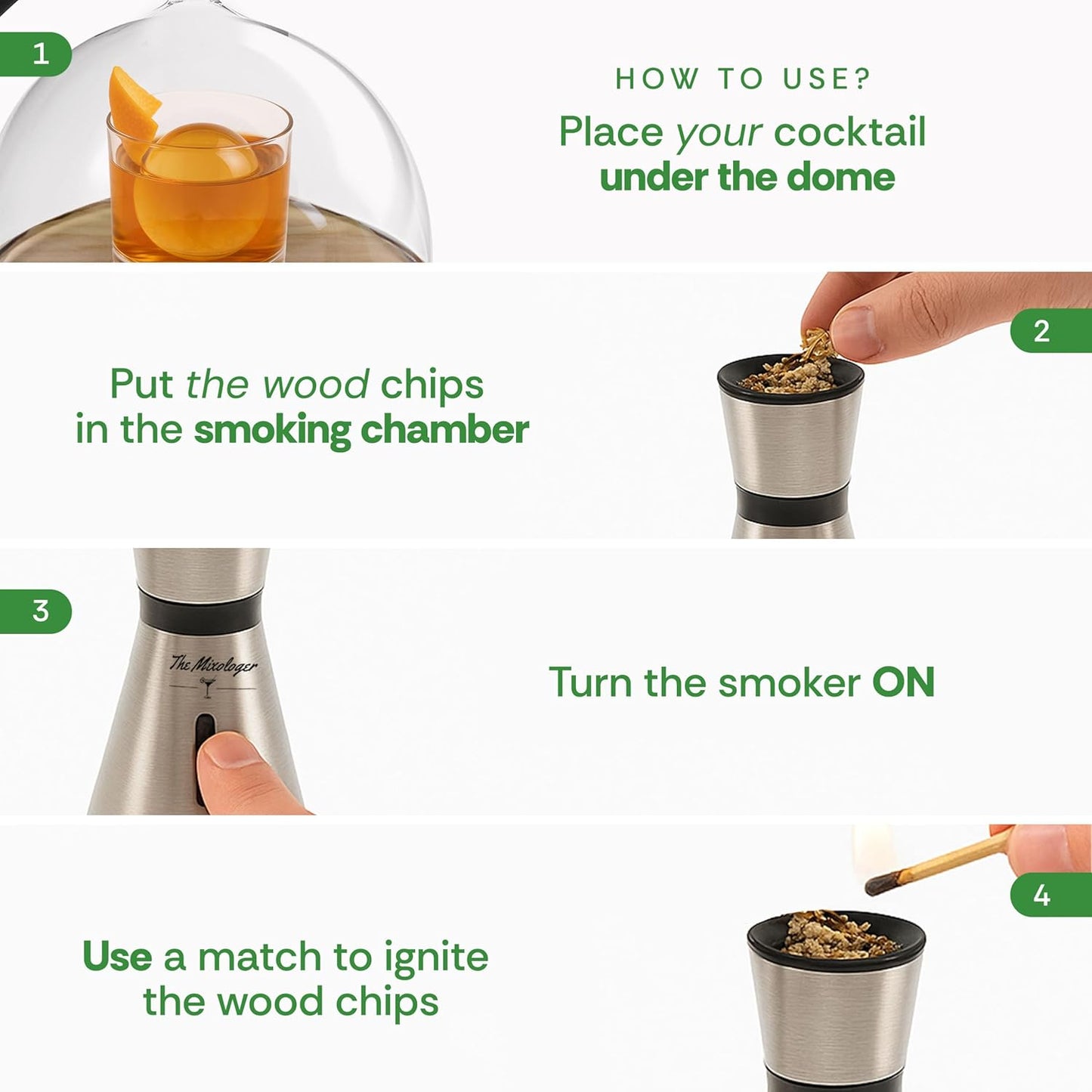 1

HOW TO USE?

Place your cocktail under the dome

2

Put the wood chips in the smoking chamber

3

The Mixologer

Turn the smoker ON

4

Use a match to ignite the wood chips