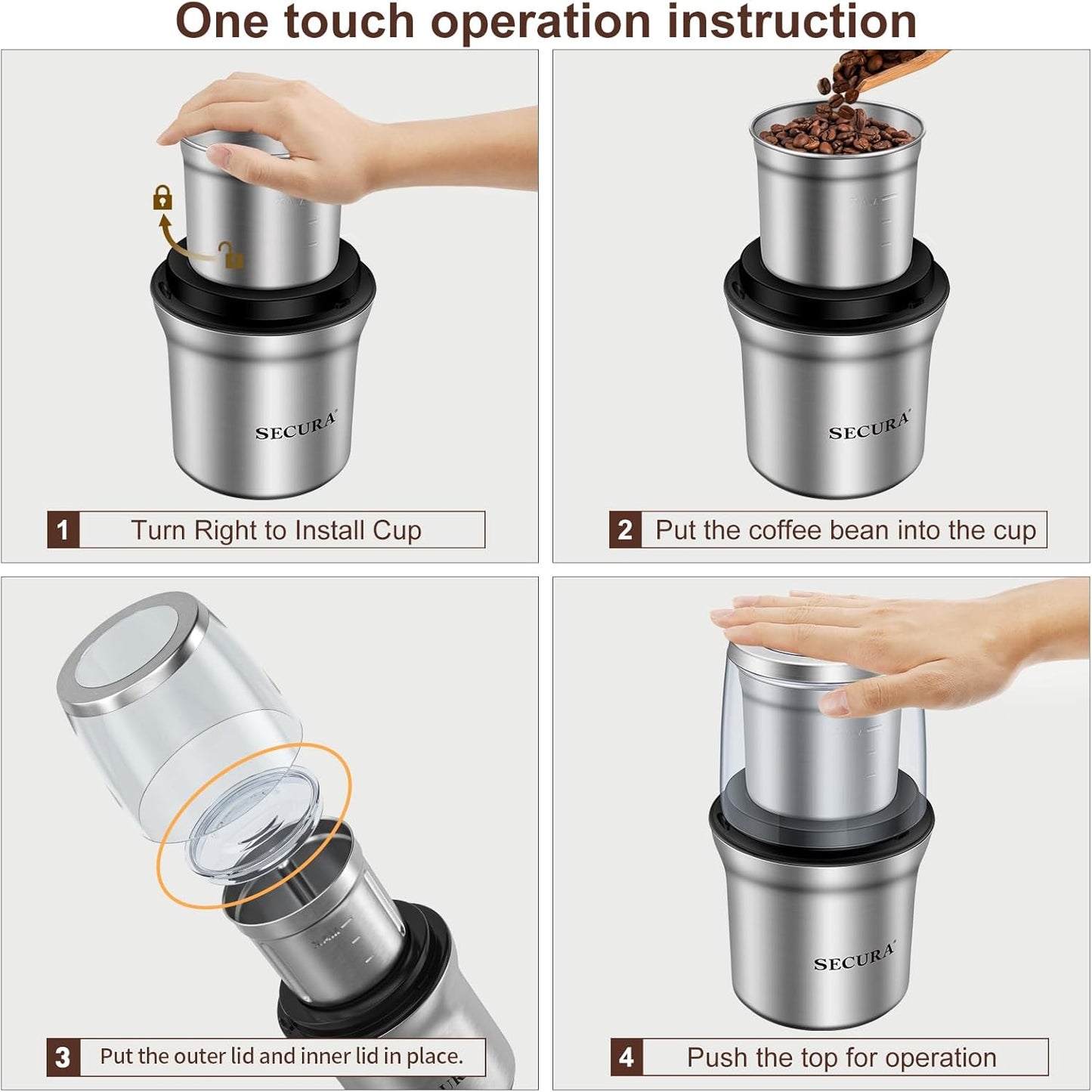 One touch operation instruction

SECURA

1 Turn Right to Install Cup

SECURA

2 Put the coffee bean into the cup

3 Put the outer lid and inner lid in place.

SECURA

4 Push the top for operation