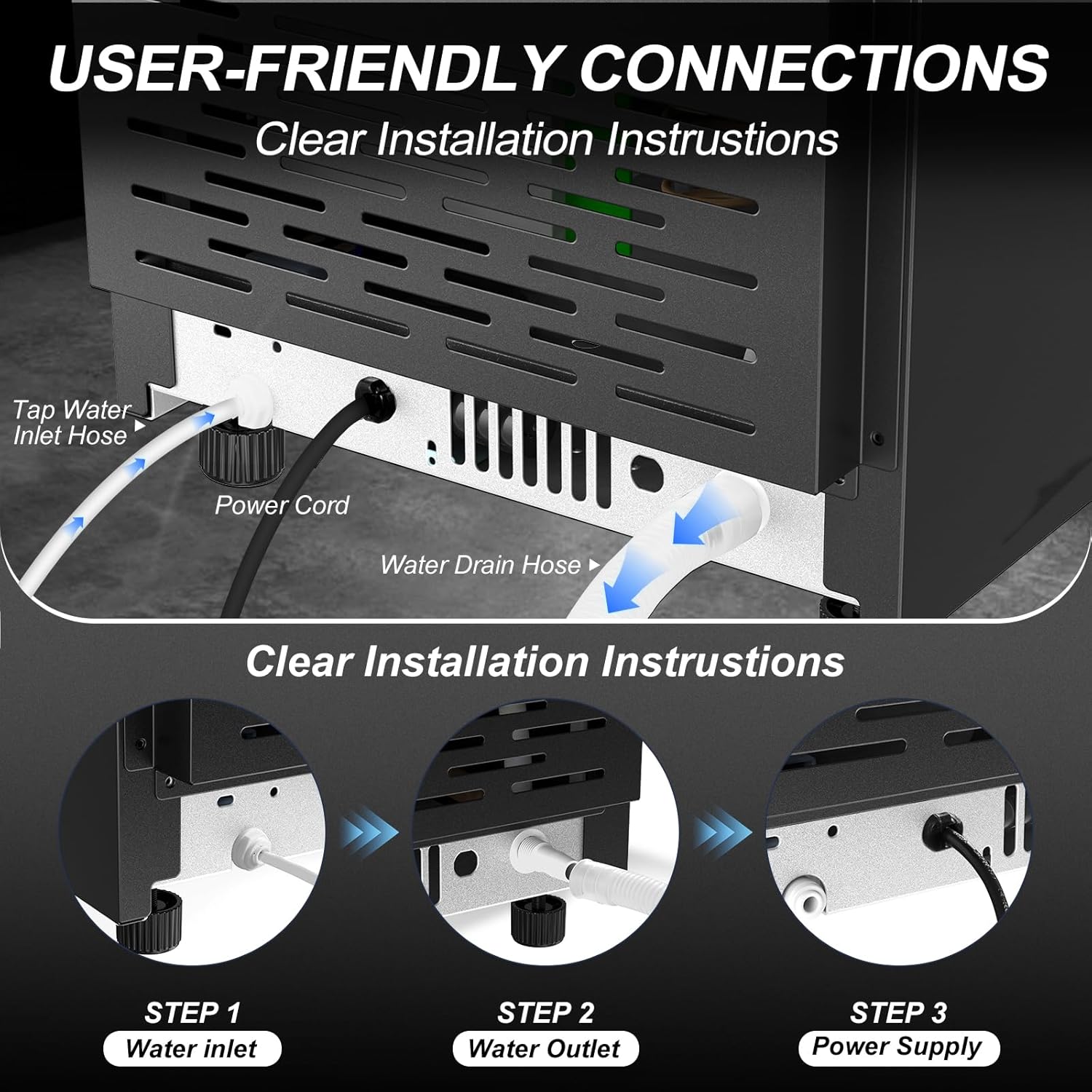 USER-FRIENDLY CONNECTIONS

Clear Installation Instrustions

Tap Water Inlet Hose

Power Cord

Water Drain Hose

Clear Installation Instrustions

STEP 1
Water inlet

STEP 2
Water Outlet

STEP 3
Power Supply