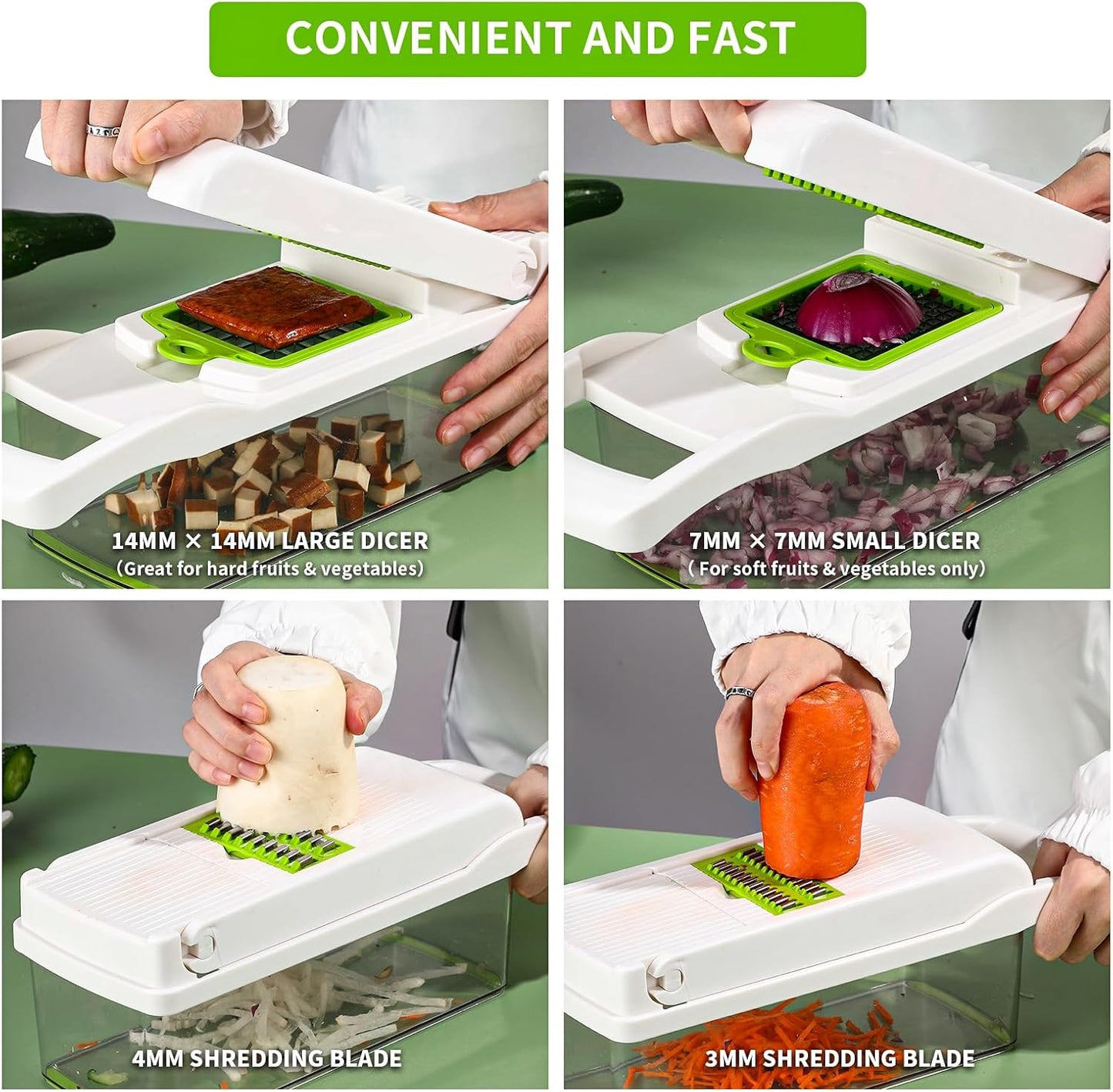 CONVENIENT AND FAST

14MM × 14MM LARGE DICER
(Great for hard fruits & vegetables)

7MM × 7MM SMALL DICER
( For soft fruits & vegetables only)

4MM SHREDDING BLADE

3MM SHREDDING BLADE