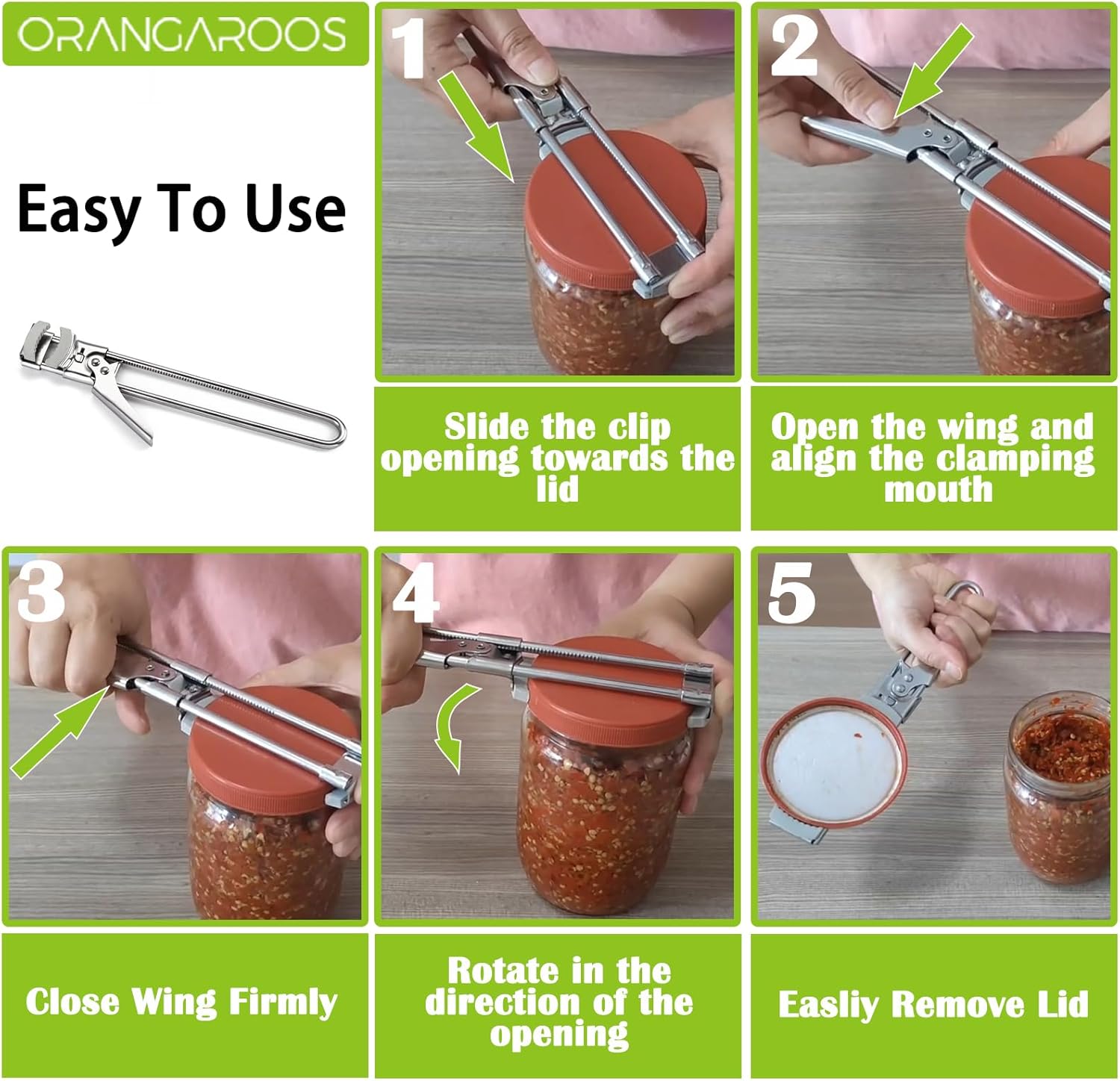 ORANGAROOS

Easy To Use

1

Slide the clip opening towards the lid

2

Open the wing and align the clamping mouth

3

Close Wing Firmly

4

Rotate in the direction of the opening

5

Easliy Remove Lid