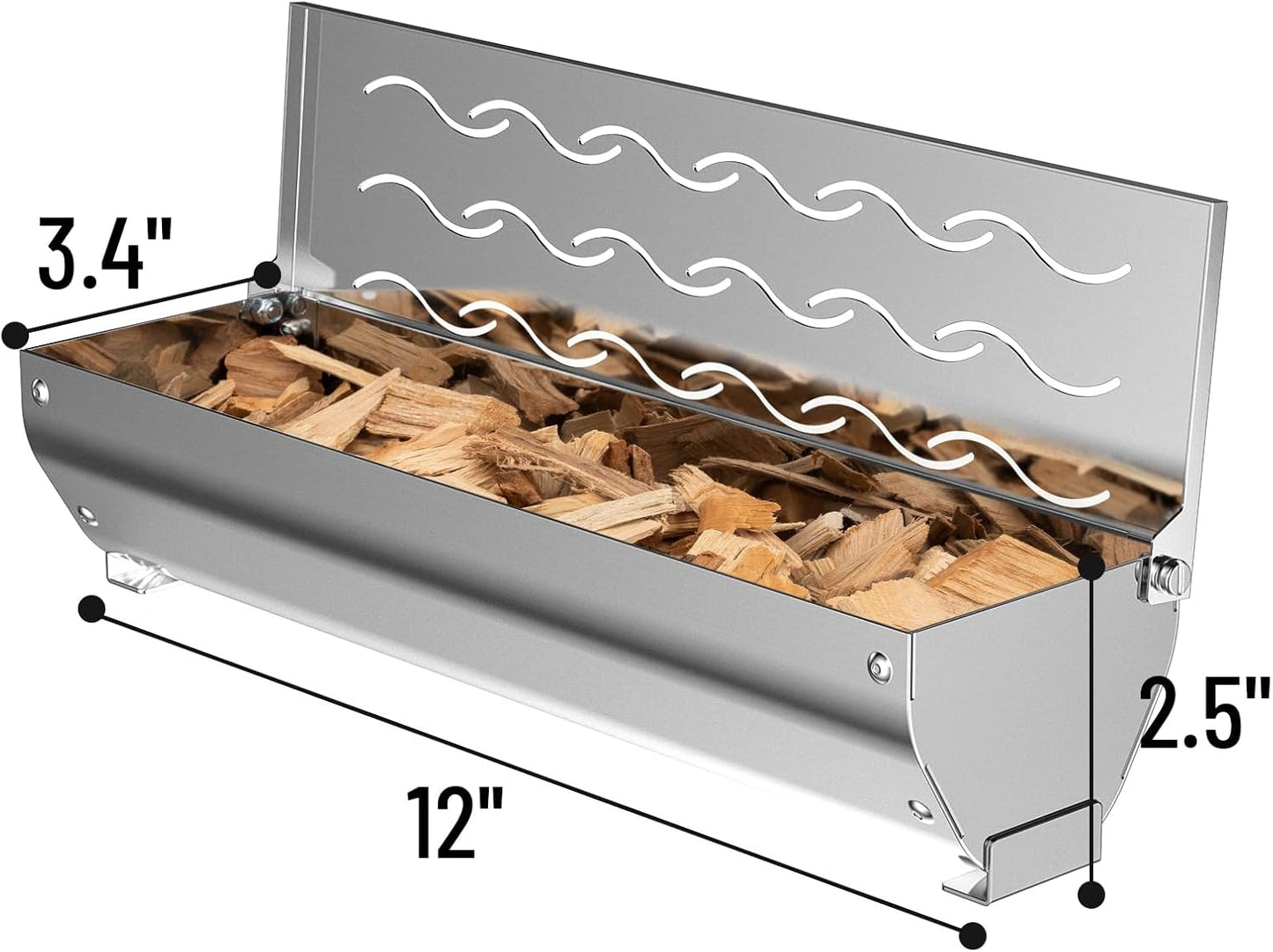 3.4"

12"

2.5"