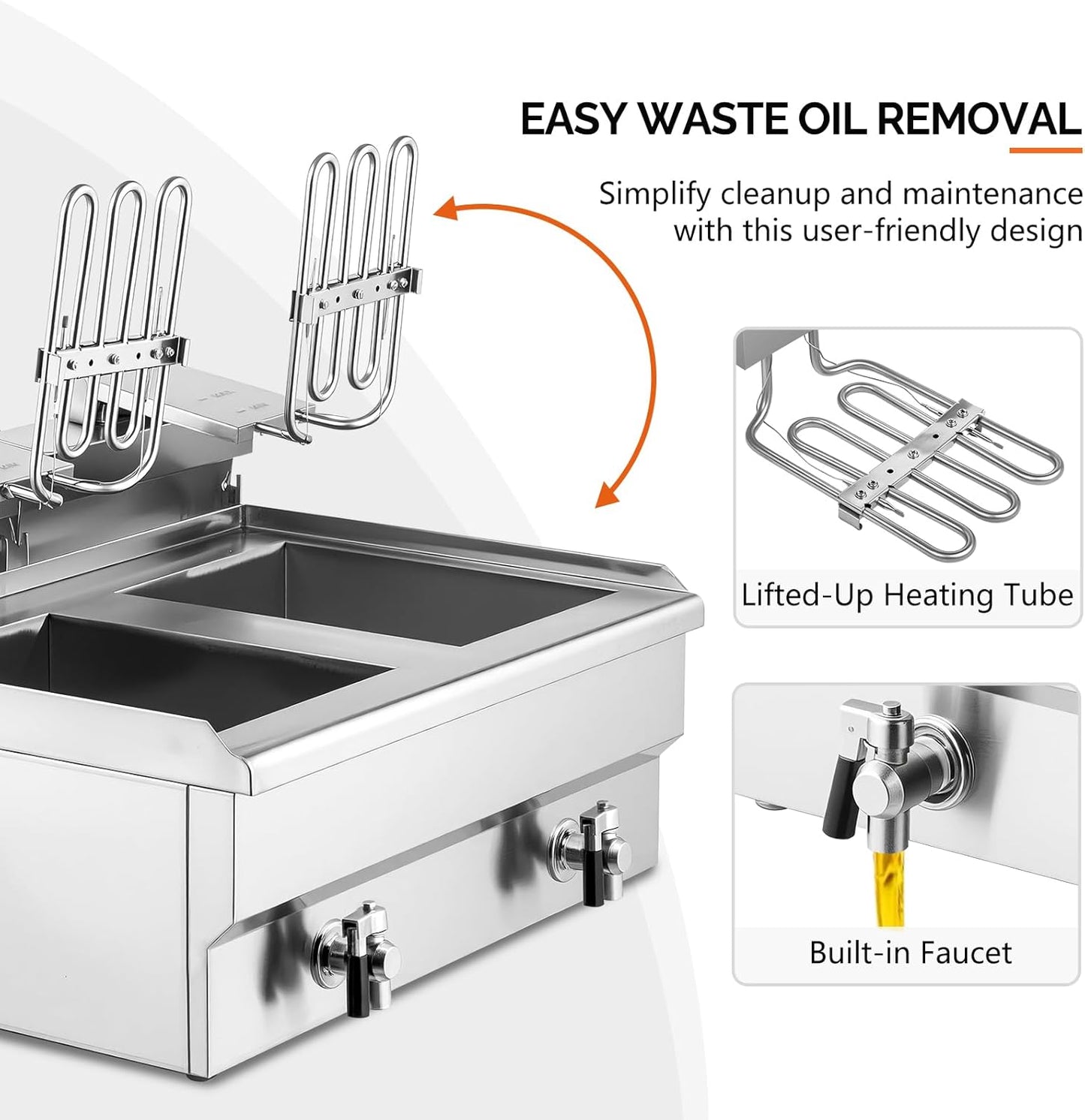 EASY WASTE OIL REMOVAL

Simplify cleanup and maintenance with this user-friendly design

Lifted-Up Heating Tube

Built-in Faucet