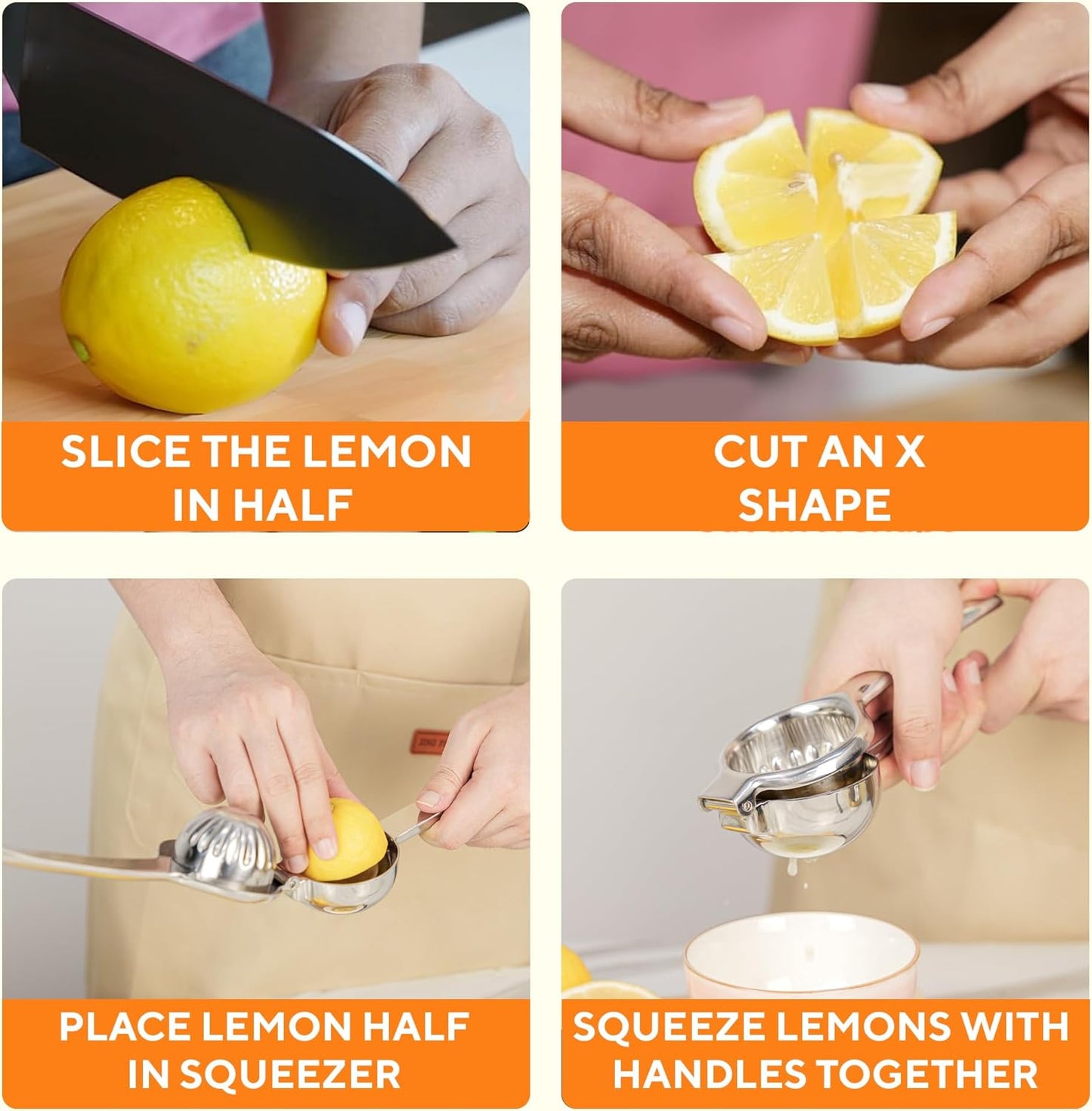 SLICE THE LEMON IN HALF

CUT AN X SHAPE

PLACE LEMON HALF IN SQUEEZER

SQUEEZE LEMONS WITH HANDLES TOGETHER