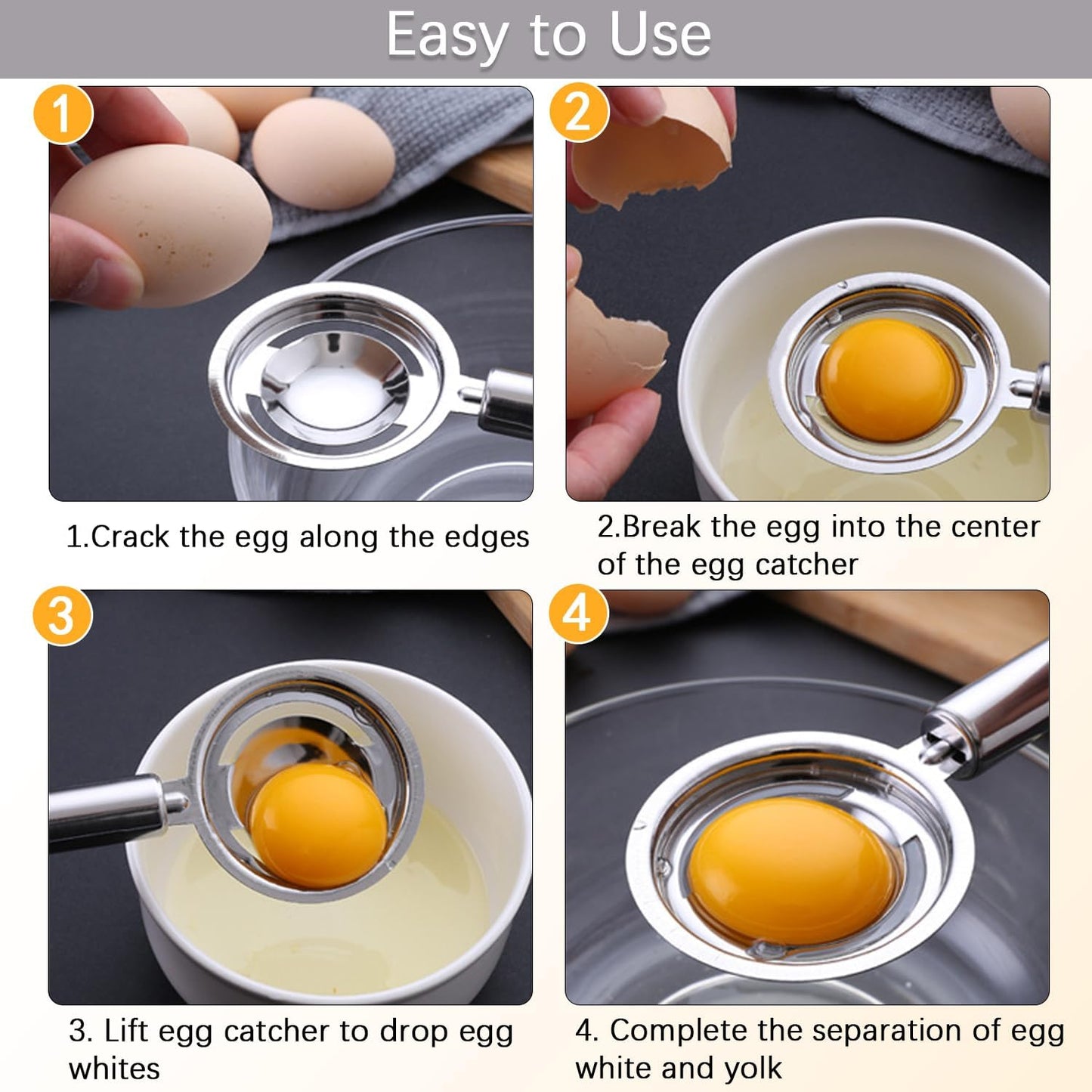 Easy to Use

1

1.Crack the egg along the edges

2

2.Break the egg into the center of the egg catcher

3

3. Lift egg catcher to drop egg whites

4

4. Complete the separation of egg white and yolk