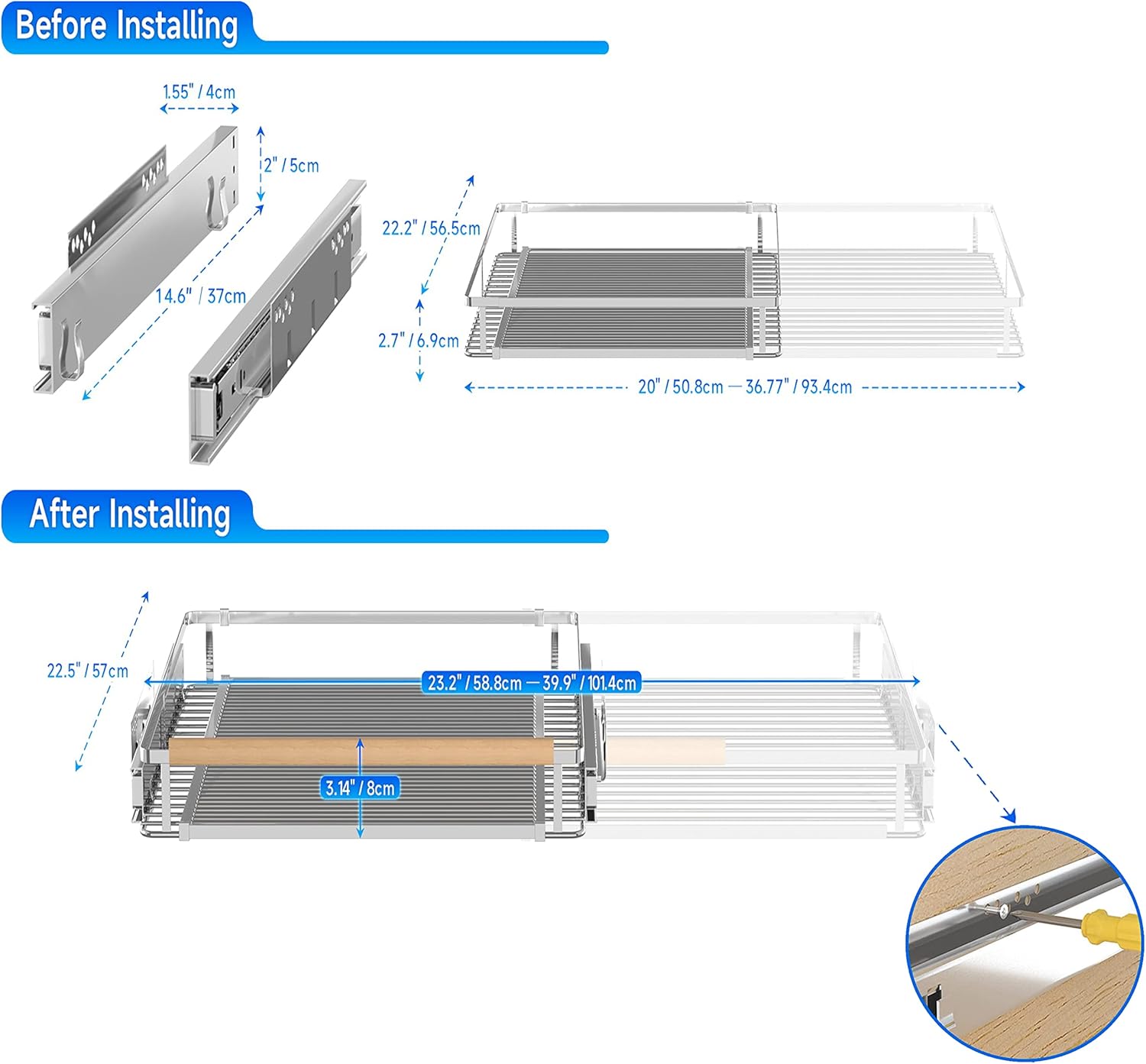 Before Installing

1.55" / 4cm

2" / 5cm

14.6" / 37cm

22.2" / 56.5cm

2.7" / 6.9cm

20" / 50.8cm — 36.77" / 93.4cm

After Installing

22.5" / 57cm

23.2" / 58.8cm — 39.9" / 101.4cm

3.14" / 8cm