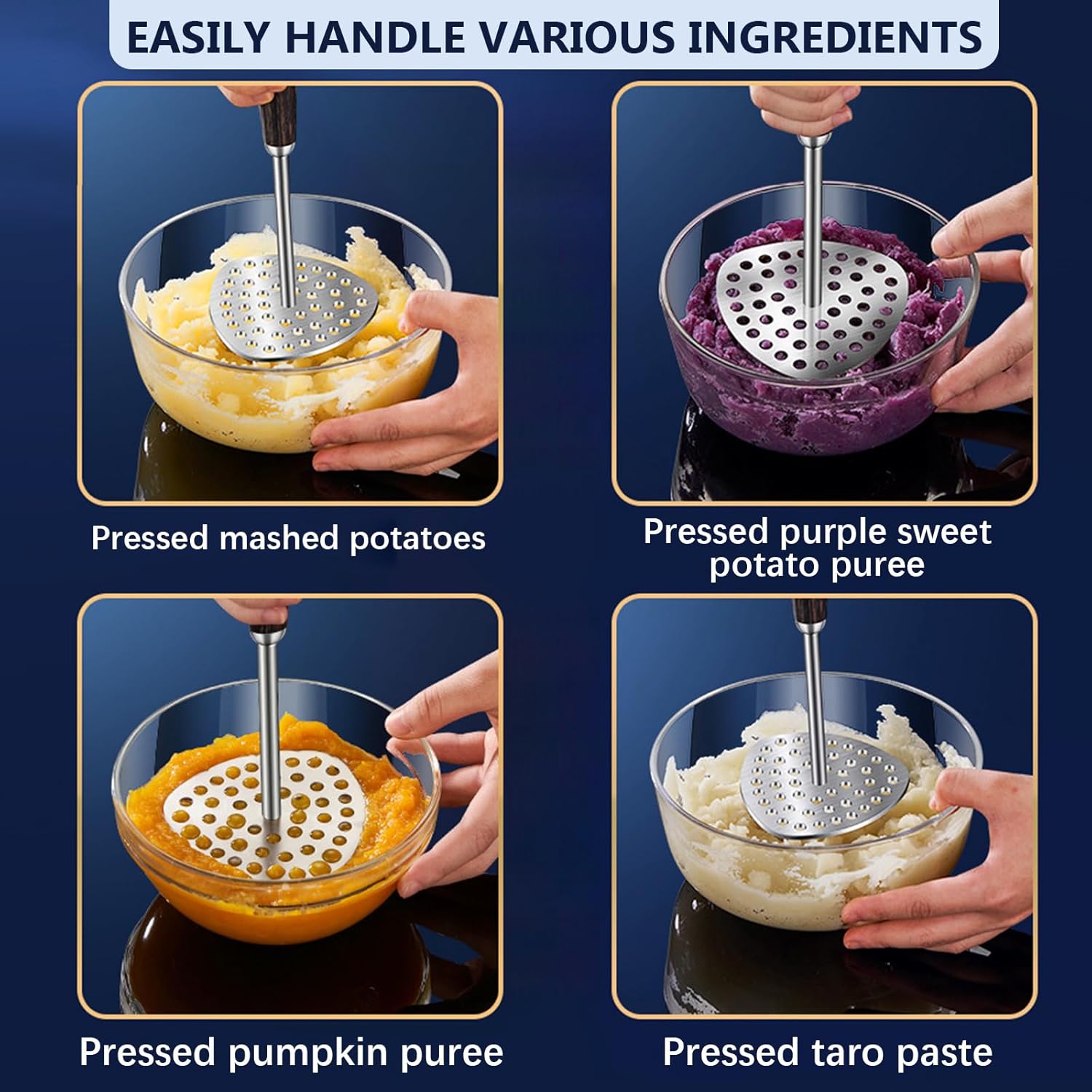 EASILY HANDLE VARIOUS INGREDIENTS

Pressed mashed potatoes

Pressed purple sweet potato puree

Pressed pumpkin puree

Pressed taro paste