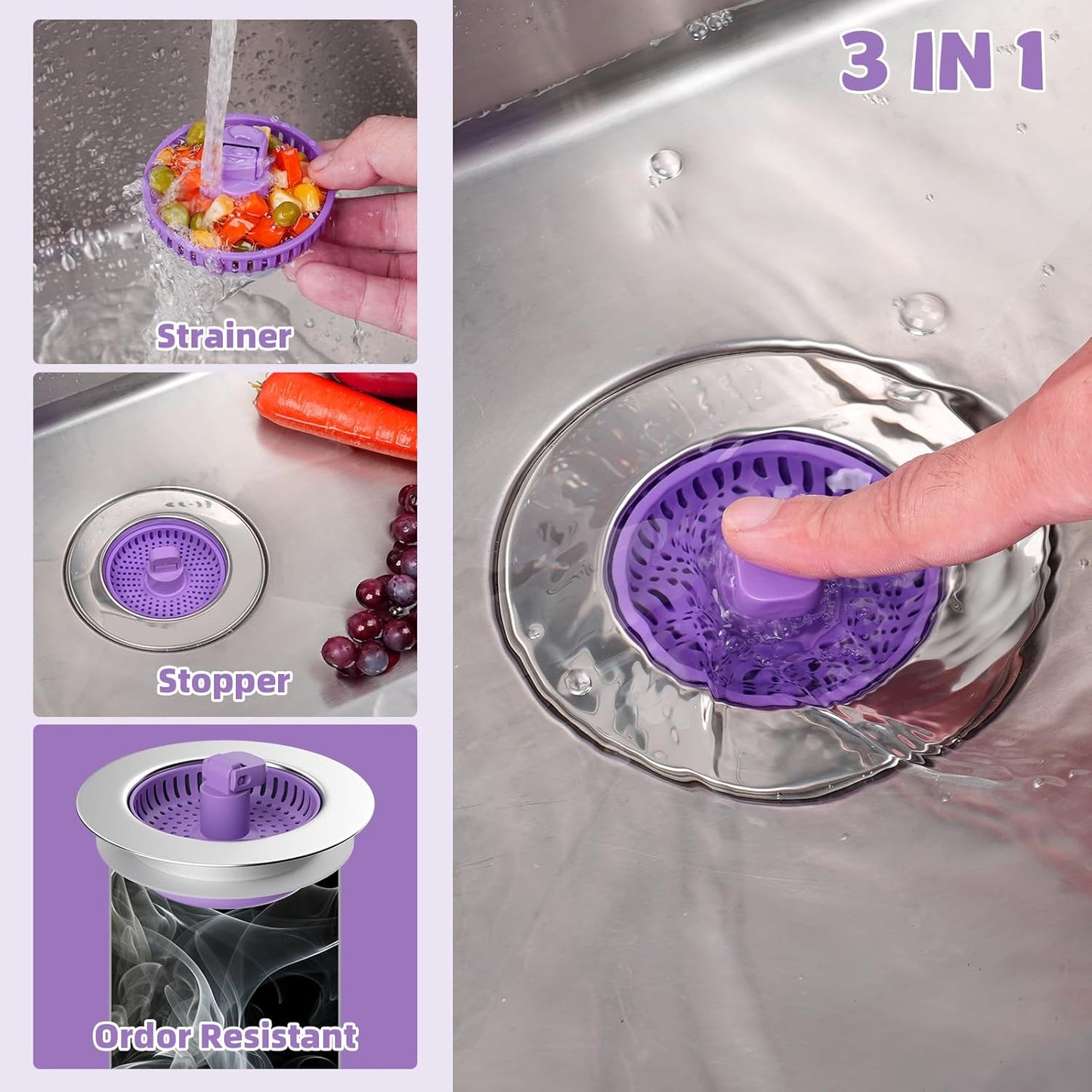 Strainer

Stopper

Ordor Resistant

3 IN 1