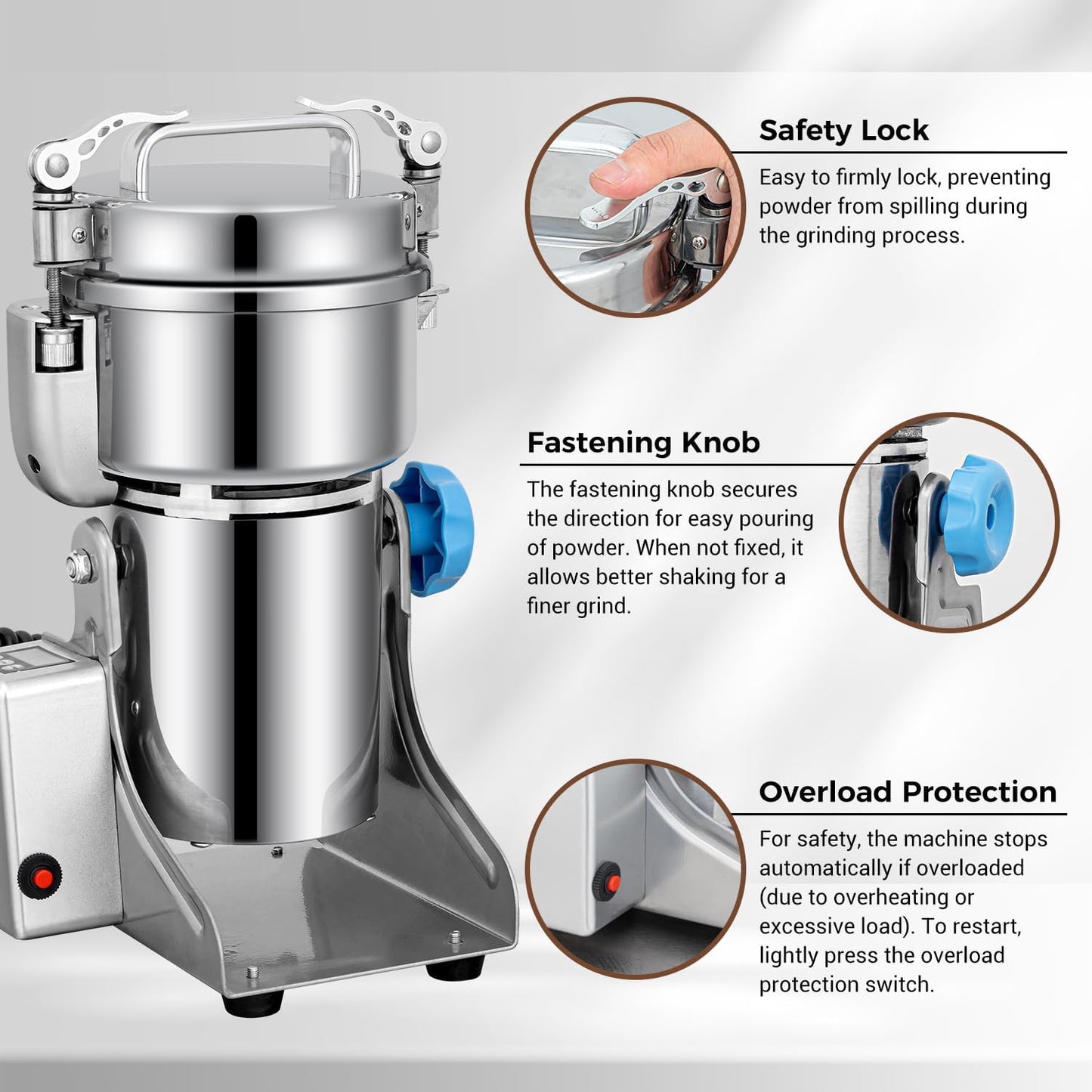 Safety Lock

Easy to firmly lock, preventing powder from spilling during the grinding process.

Fastening Knob

The fastening knob secures the direction for easy pouring of powder. When not fixed, it allows better shaking for a finer grind.

Overload Protection

For safety, the machine stops automatically if overloaded (due to overheating or excessive load). To restart, lightly press the overload protection switch.