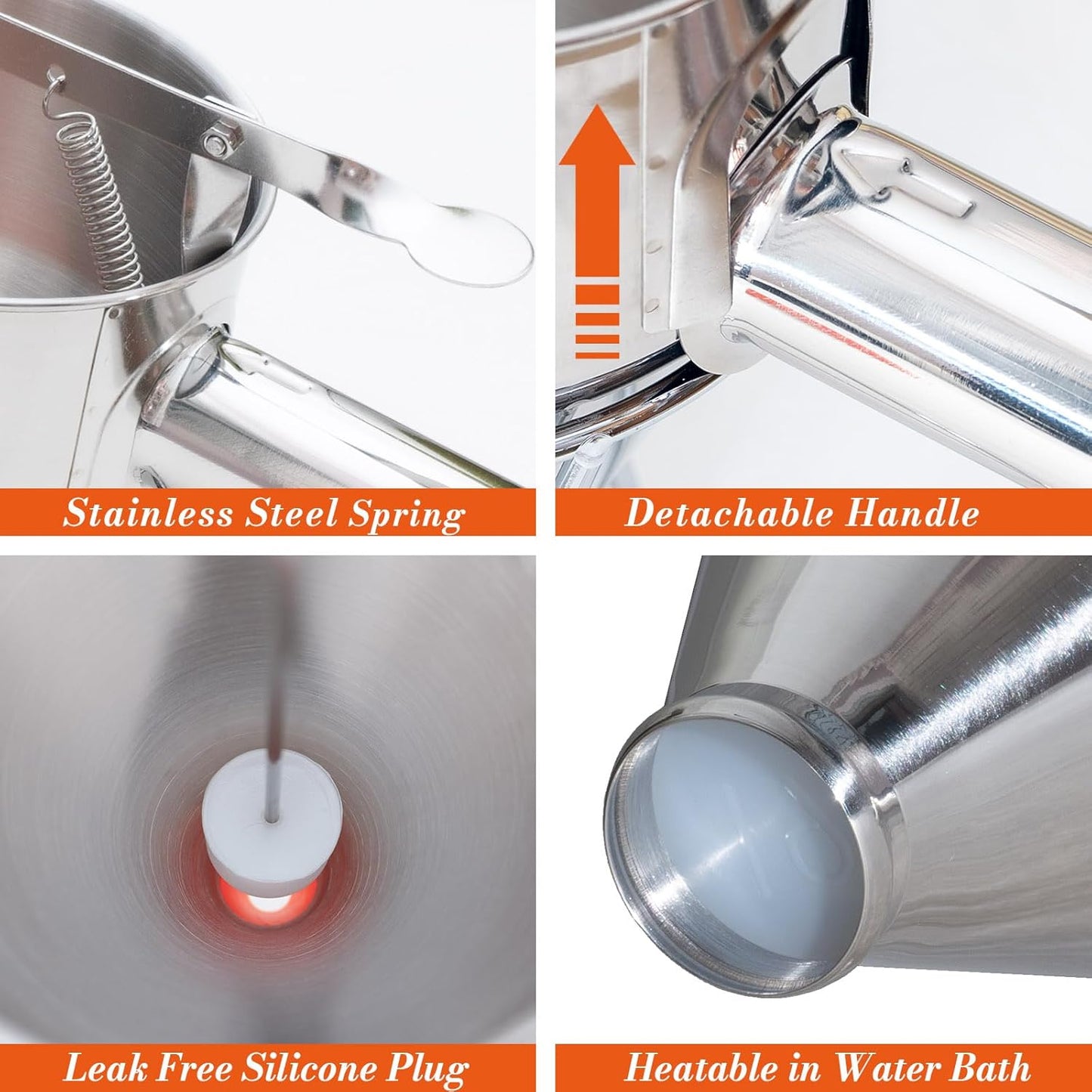 Stainless Steel Spring

Detachable Handle

Leak Free Silicone Plug

Heatable in Water Bath