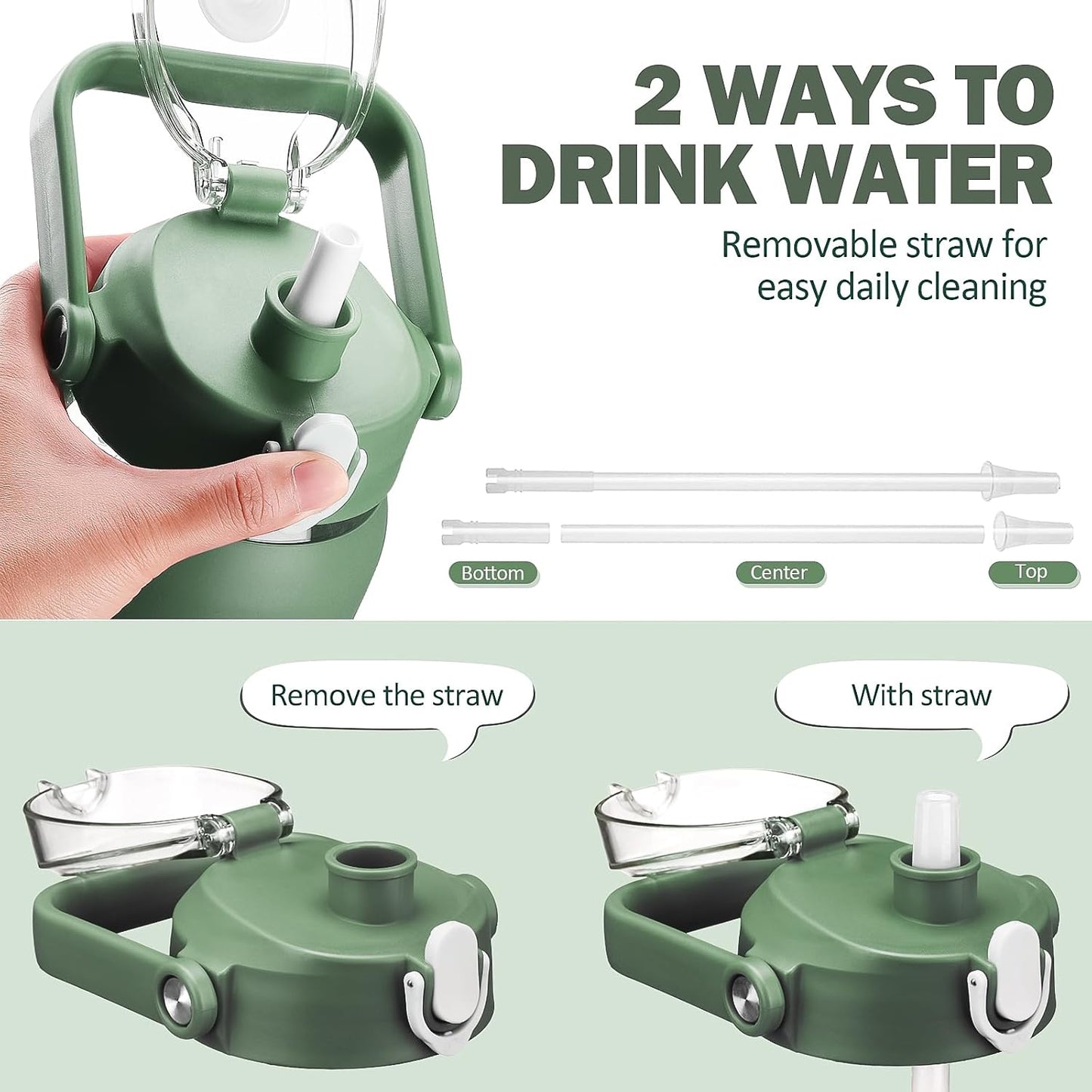 2 WAYS TO DRINK WATER

Removable straw for easy daily cleaning

Bottom

Center

Top

Remove the straw

With straw