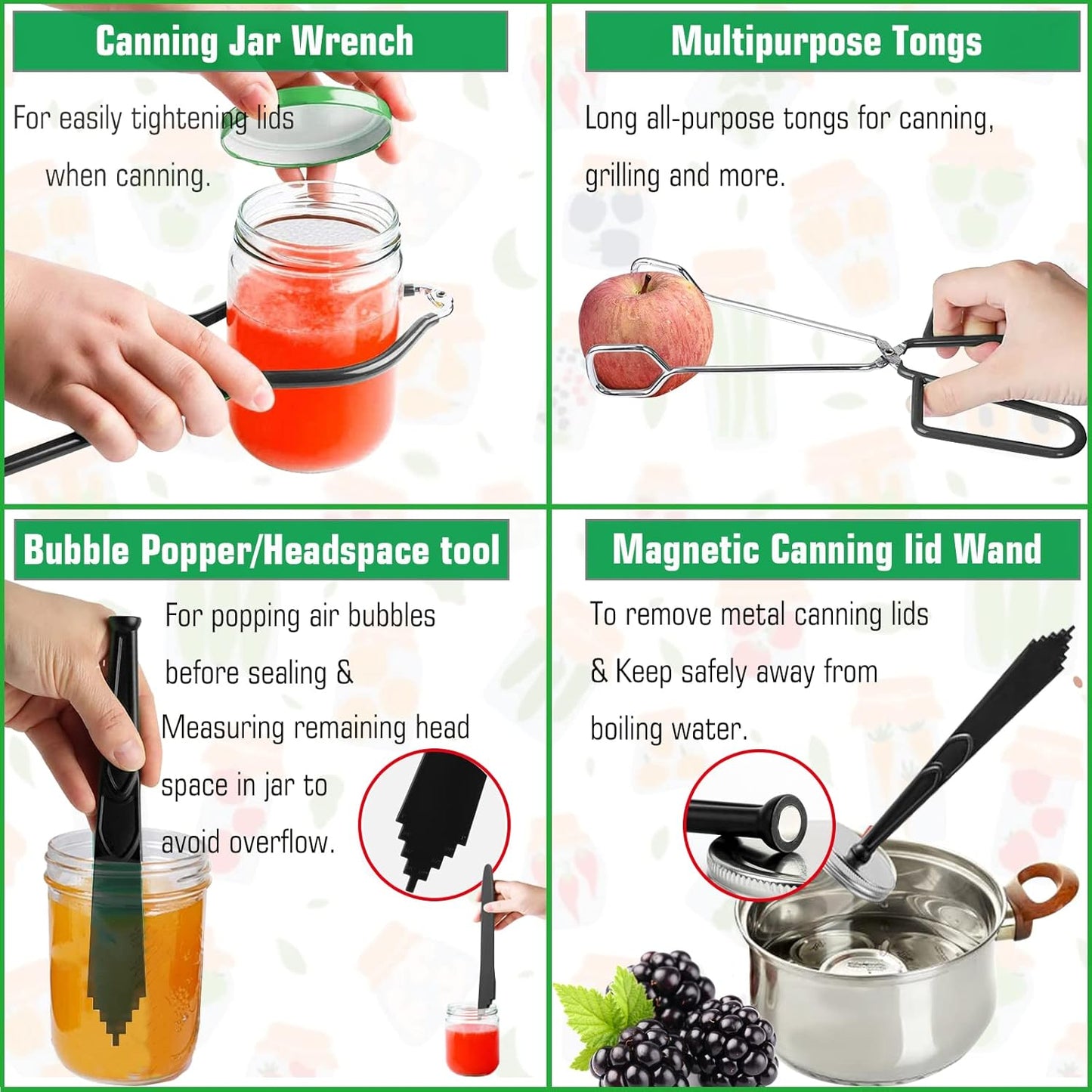 Canning Jar Wrench

For easily tightening lids when canning.

Multipurpose Tongs

Long all-purpose tongs for canning, grilling and more.

Bubble Popper/Headspace tool

For popping air bubbles before sealing & Measuring remaining head space in jar to avoid overflow.

Magnetic Canning lid Wand

To remove metal canning lids & Keep safely away from boiling water.