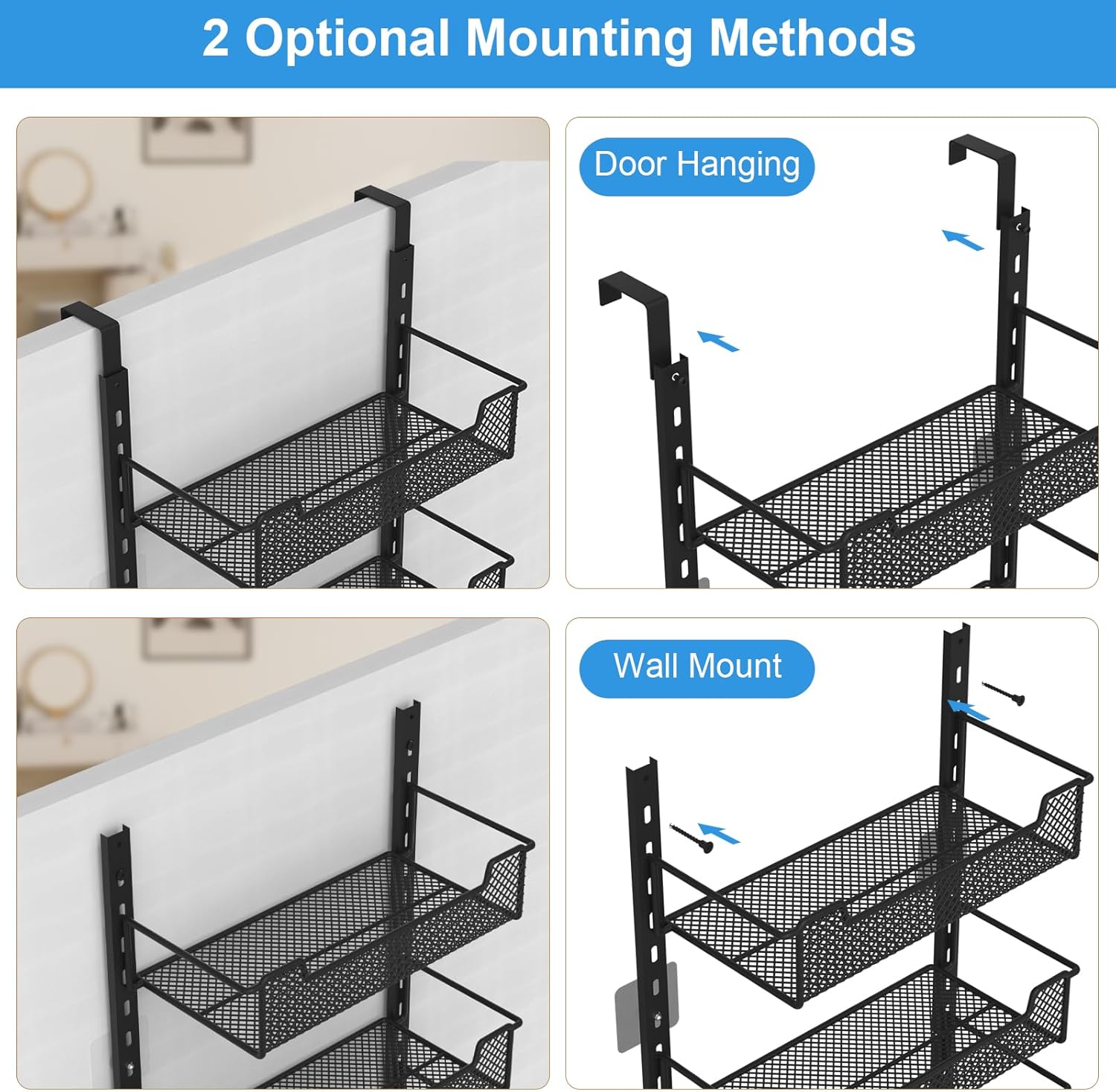 2 Optional Mounting Methods

Door Hanging

Wall Mount